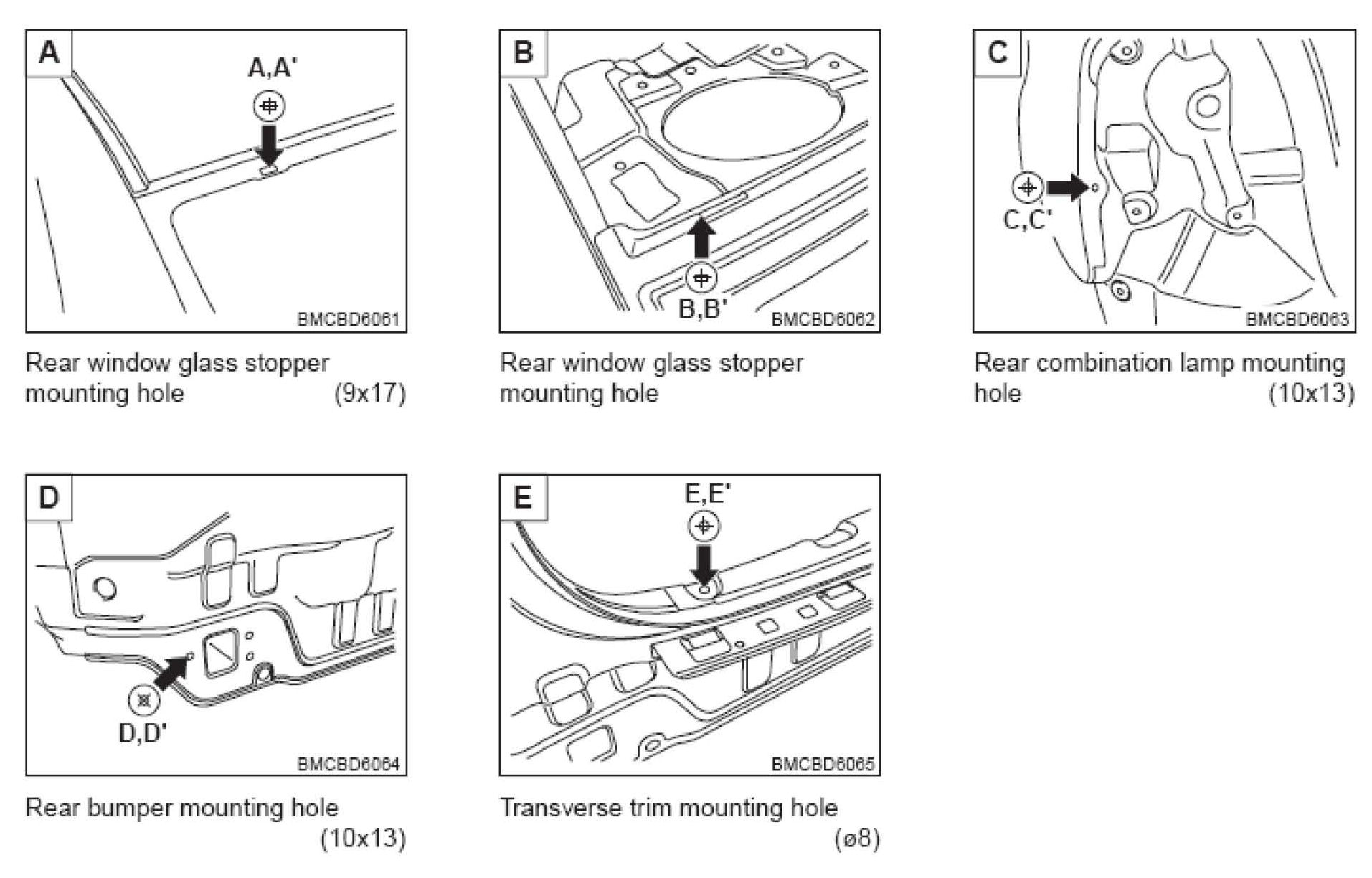 A

A,A'

BMCBD6061

Rear window glass stopper mounting hole (9x17)

B

B,B'

BMCBD6062

Rear window glass stopper mounting hole

C

C,C'

BMCBD6063

Rear combination lamp mounting hole (10x13)

D

D,D'

BMCBD6064

Rear bumper mounting hole (10x13)

E

E,E'

BMCBD6065

Transverse trim mounting hole (ø8)