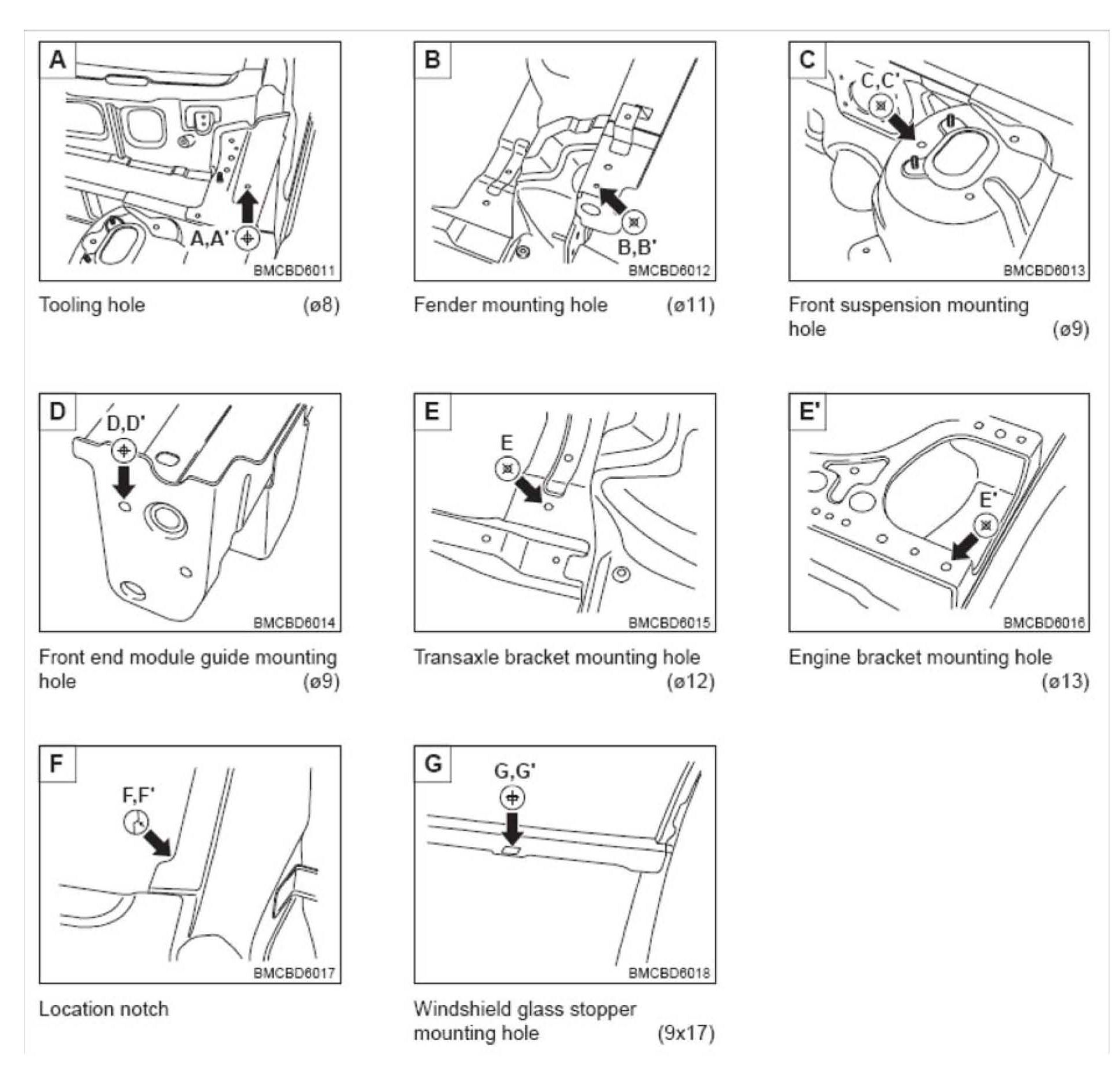 A

A,A'

BMCBD6011

Tooling hole (ø8)

B

B,B'

BMCBD6012

Fender mounting hole (ø11)

C

C,C'

BMCBD6013

Front suspension mounting hole (ø9)

D

D,D'

BMCBD6014

Front end module guide mounting hole (ø9)

E

E

BMCBD6015

Transaxle bracket mounting hole (ø12)

E'

E'

BMCBD6016

Engine bracket mounting hole (ø13)

F

F,F'

BMCBD6017

Location notch

G

G,G'

BMCBD6018

Windshield glass stopper mounting hole (9x17)