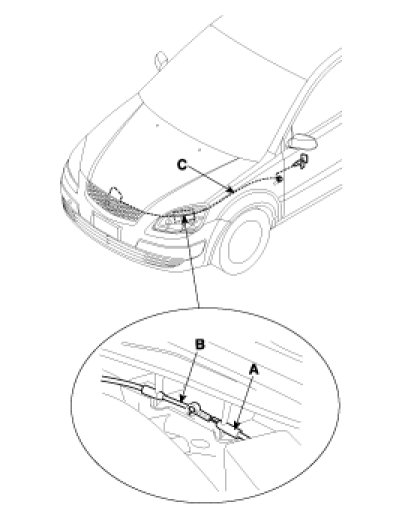 C
B
A