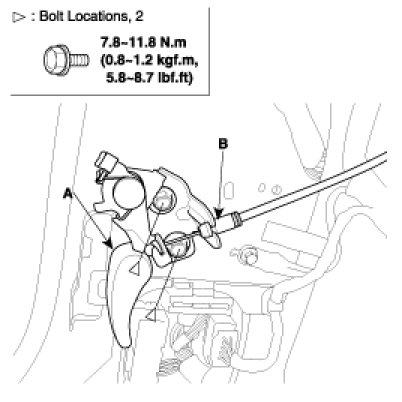 ▷ : Bolt Locations, 2

7.8~11.8 N.m
(0.8~1.2 kgf.m,
5.8~8.7 lbf.ft)

B

A