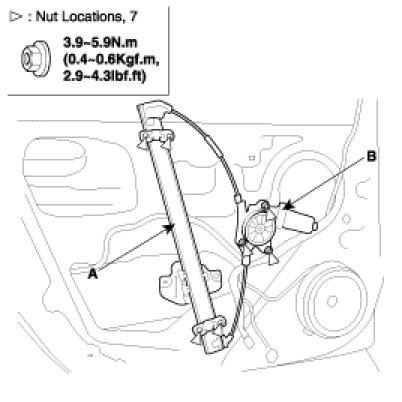 ▷ : Nut Locations, 7

3.9~5.9N.m
(0.4~0.6Kgf.m,
2.9~4.3lbf.ft)

B

A