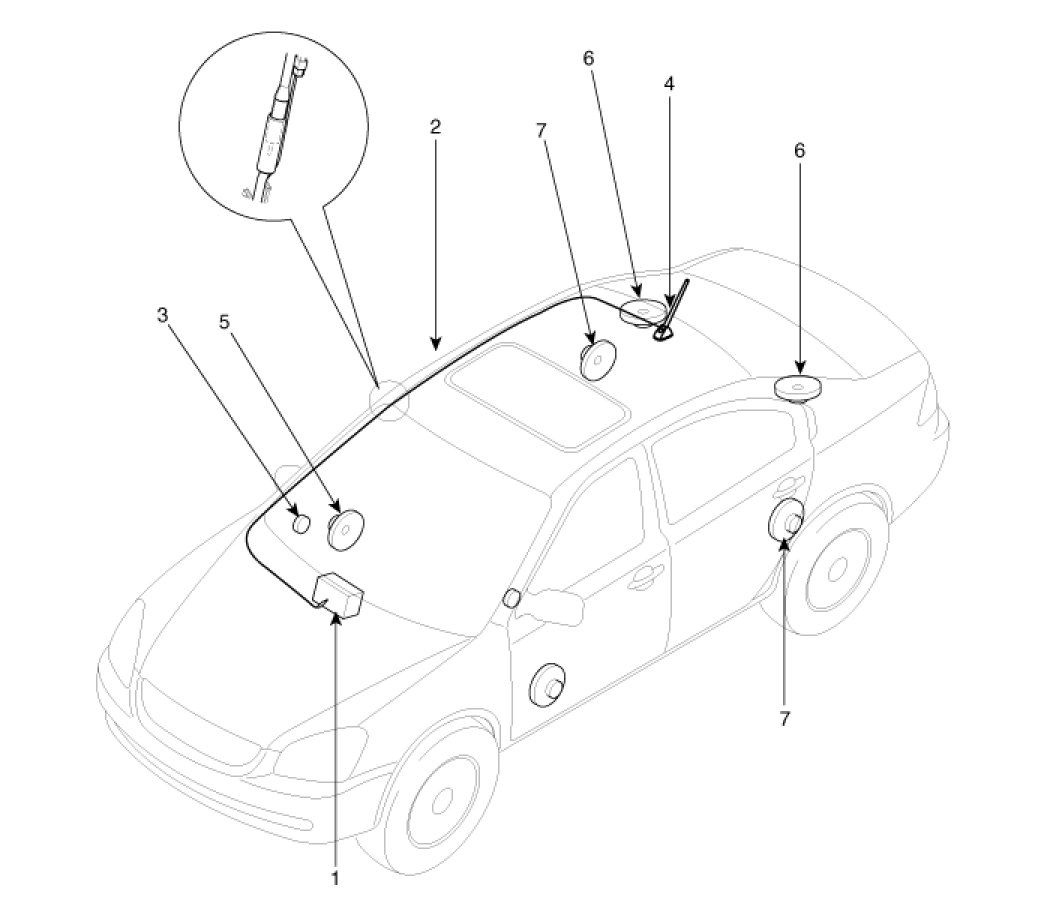 6
4
2
7
6
3
5
7
1