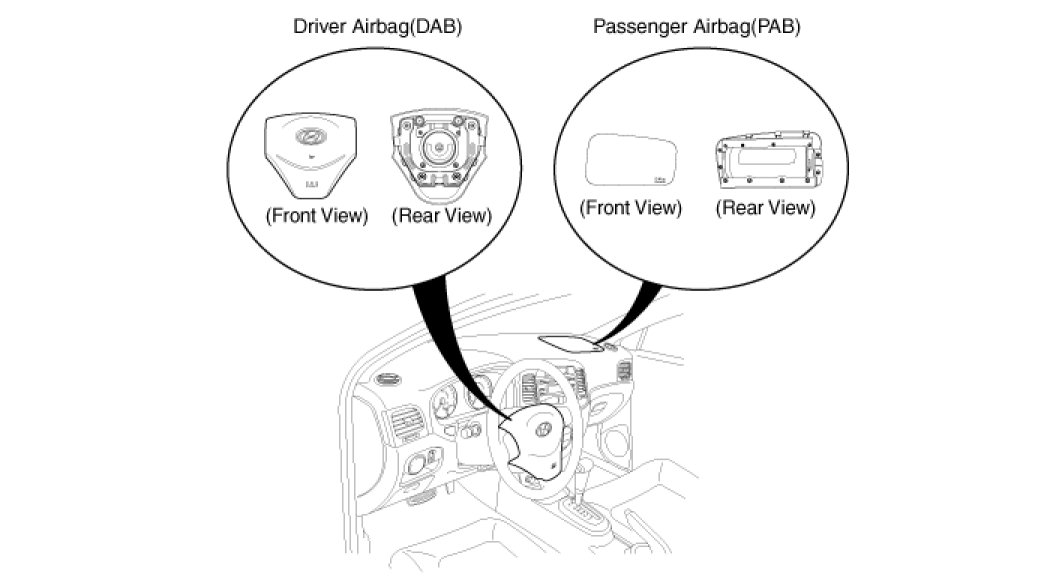 Driver Airbag(DAB)

(Front View) (Rear View)

Passenger Airbag(PAB)

(Front View) (Rear View)