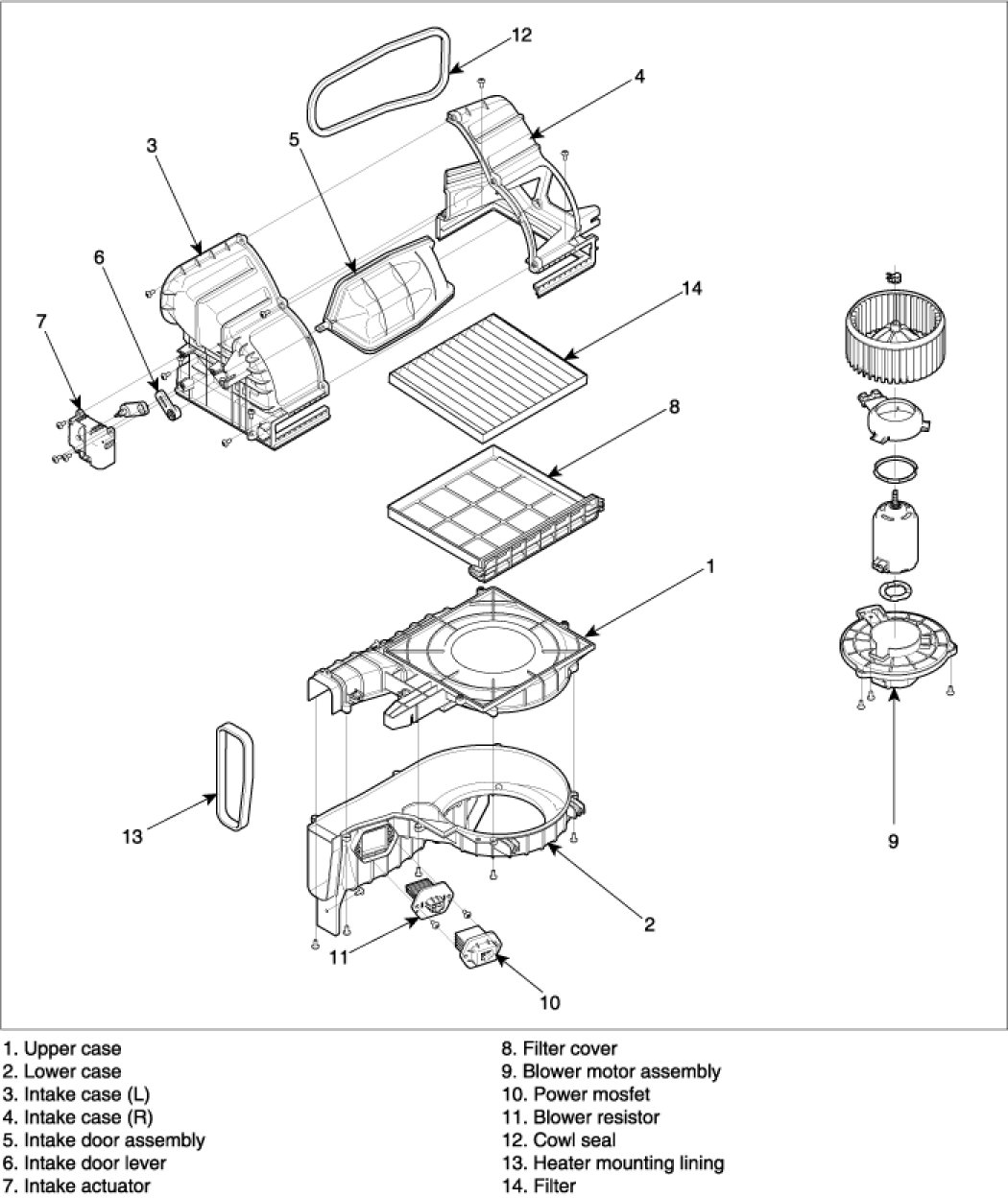 12
4
3
5
6
7
14
8
1
13
9
2
11
10

1. Upper case
2. Lower case
3. Intake case (L)
4. Intake case (R)
5. Intake door assembly
6. Intake door lever
7. Intake actuator

8. Filter cover
9. Blower motor assembly
10. Power mosfet
11. Blower resistor
12. Cowl seal
13. Heater mounting lining
14. Filter