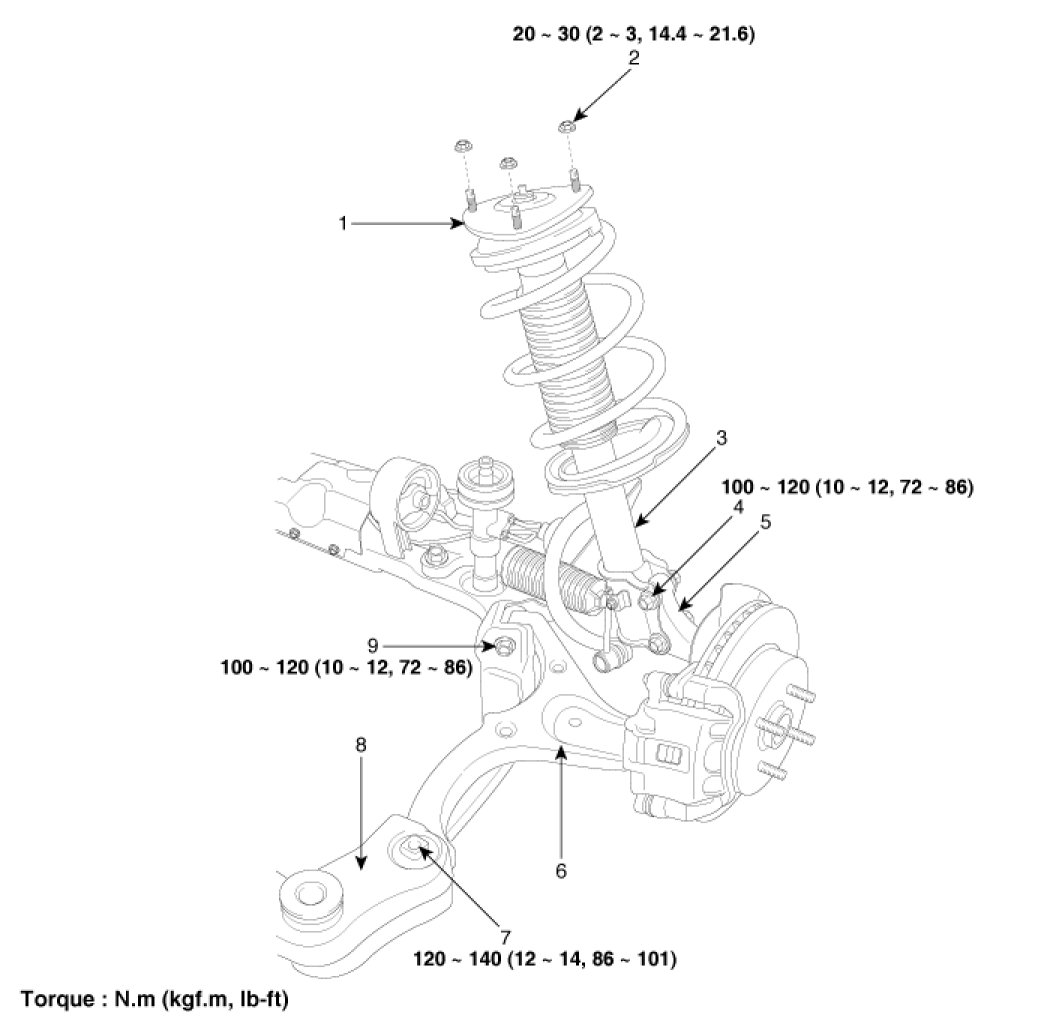 20 ~ 30 (2 ~ 3, 14.4 ~ 21.6)
2
1
3
100 ~ 120 (10 ~ 12, 72 ~ 86)
4
5
9
100 ~ 120 (10 ~ 12, 72 ~ 86)
8
6
7
120 ~ 140 (12 ~ 14, 86 ~ 101)
Torque : N.m (kgf.m, lb-ft)