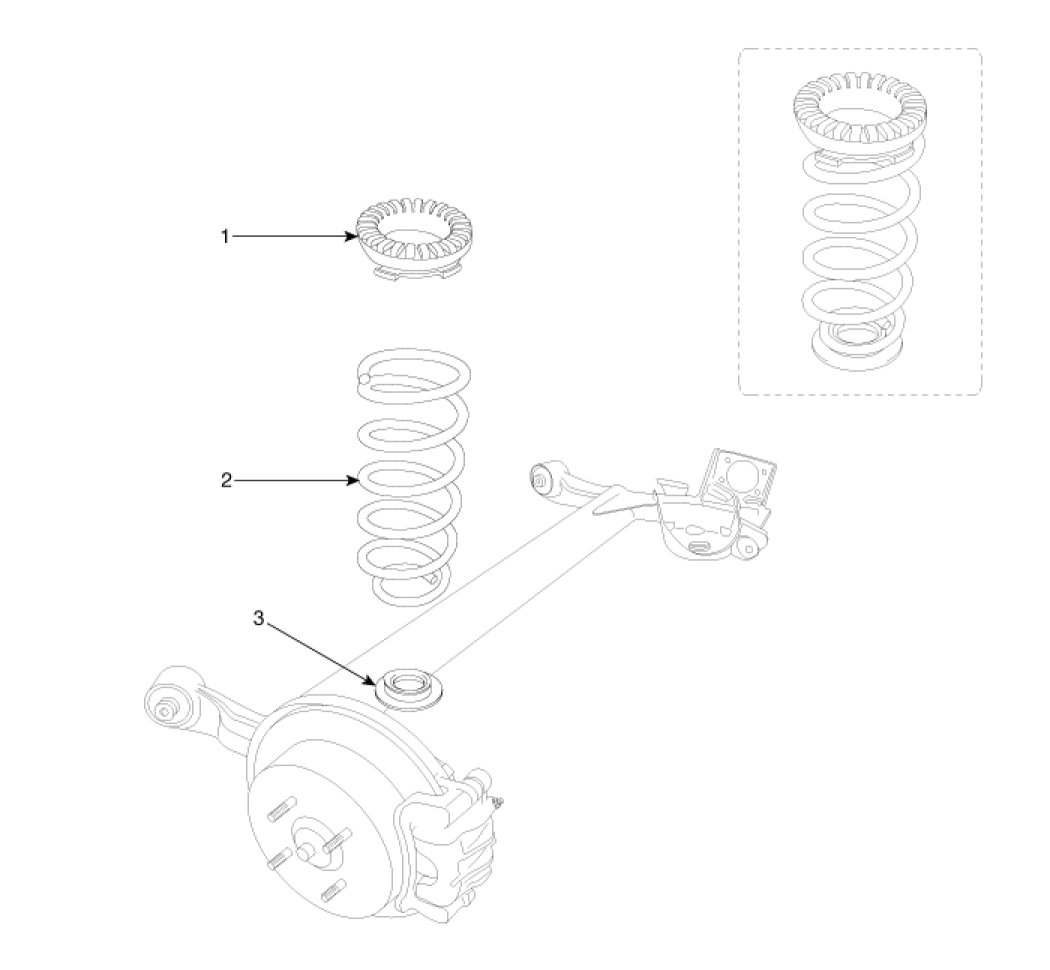 1
2
3