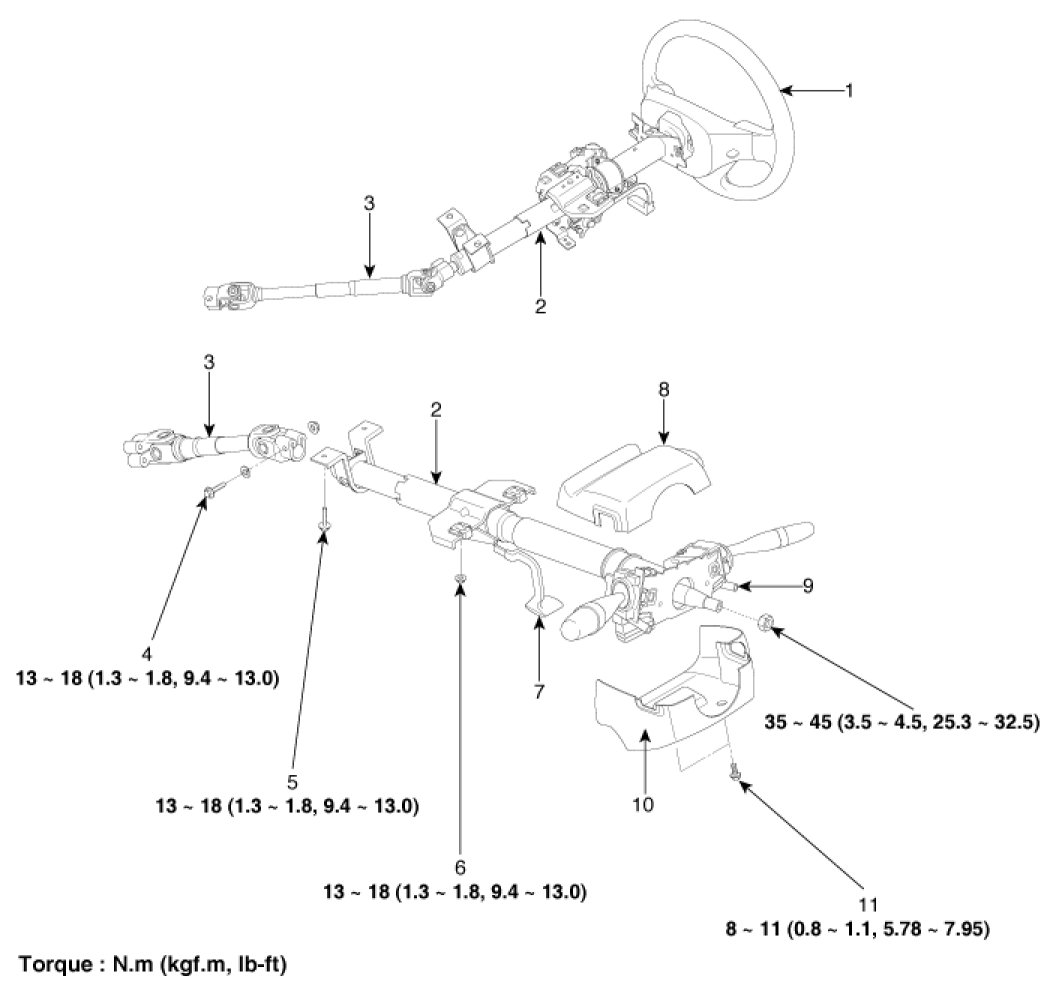 1

3

2

3

2

8

9

4
13 ~ 18 (1.3 ~ 1.8, 9.4 ~ 13.0)

7

35 ~ 45 (3.5 ~ 4.5, 25.3 ~ 32.5)

5
13 ~ 18 (1.3 ~ 1.8, 9.4 ~ 13.0)

10

6
13 ~ 18 (1.3 ~ 1.8, 9.4 ~ 13.0)

11
8 ~ 11 (0.8 ~ 1.1, 5.78 ~ 7.95)

Torque : N.m (kgf.m, lb-ft)