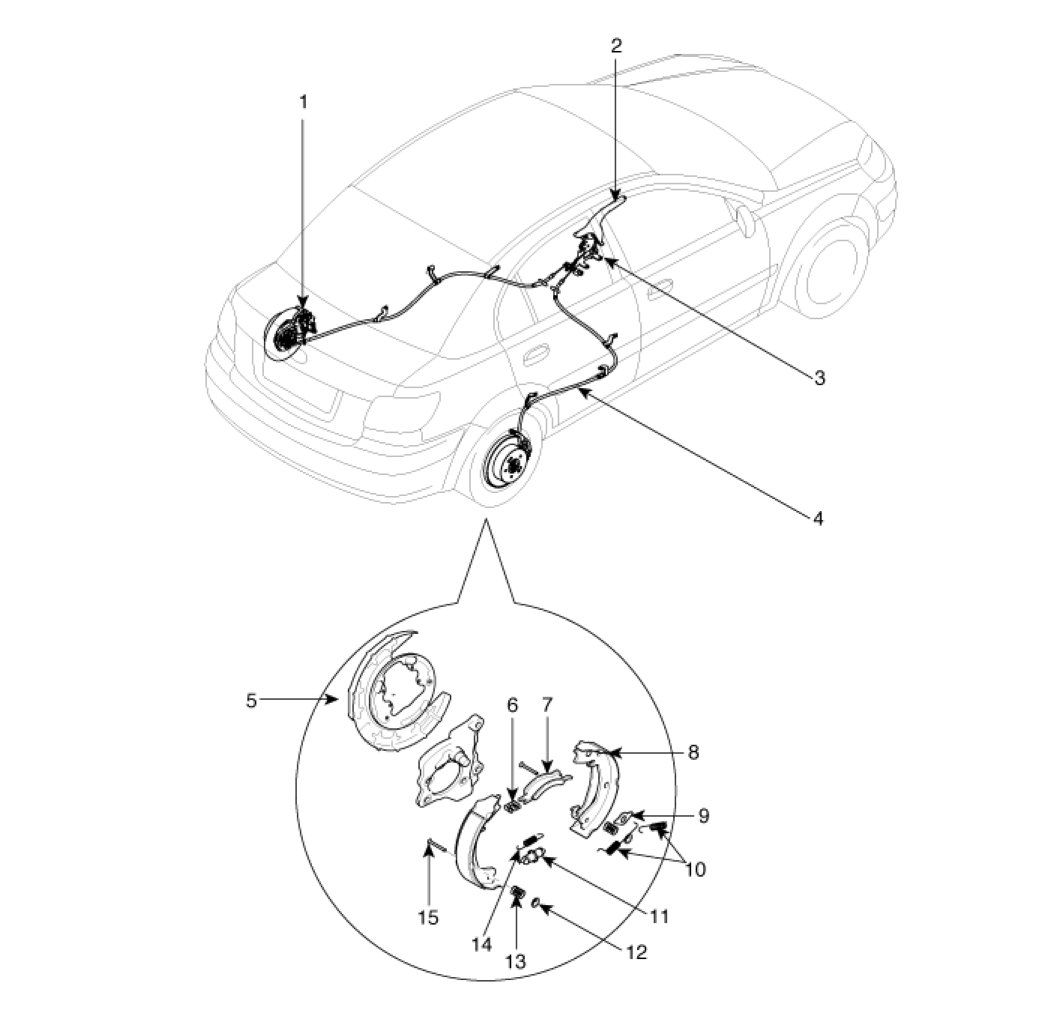 1
2
3
4
5
6
7
8
9
10
11
12
13
14
15