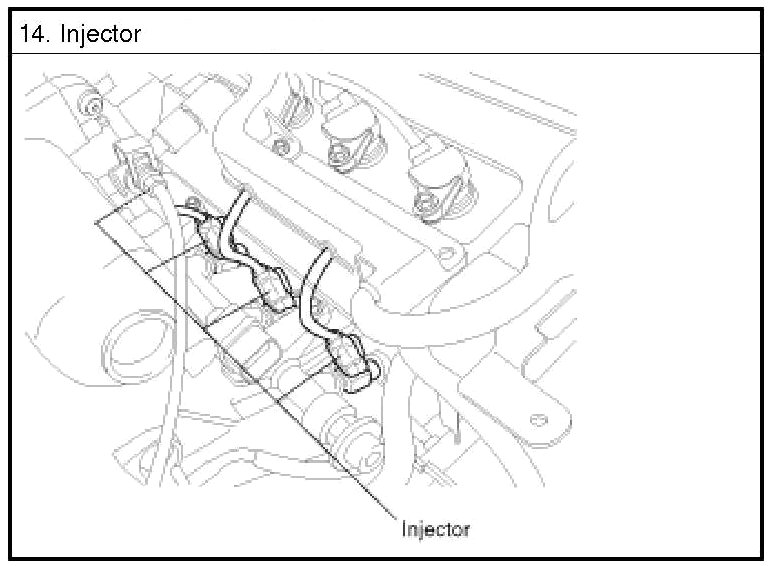 14. Injector

Injector