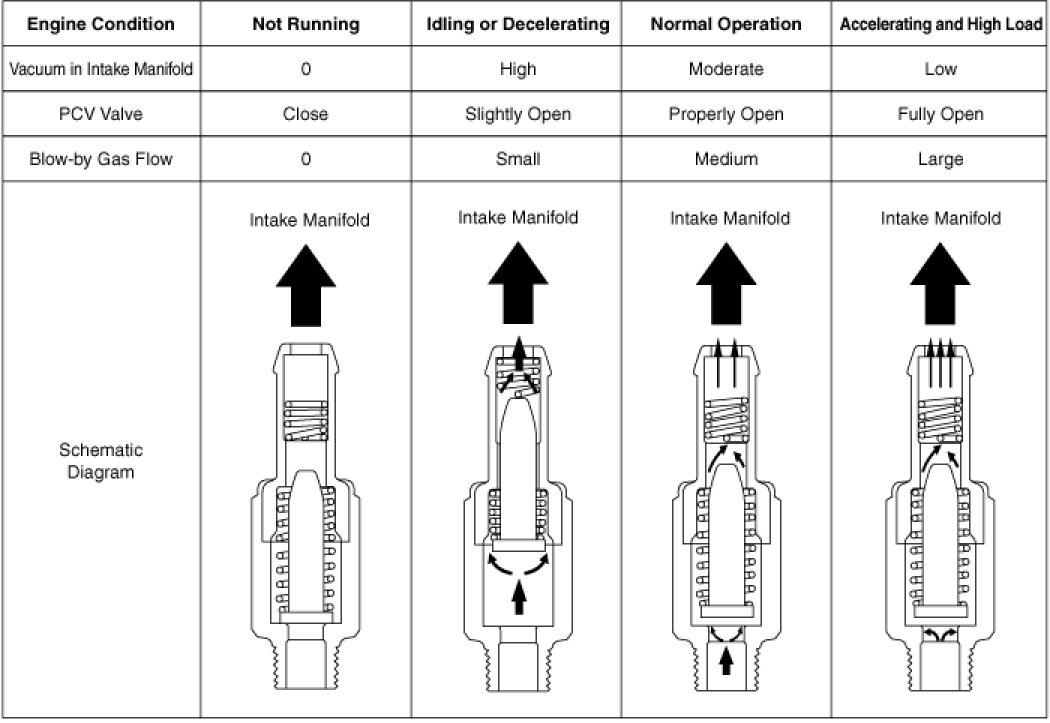 | Engine Condition | Not Running | Idling or Decelerating | Normal Operation | Accelerating and High Load |
|---|---|---|---|---|
| Vacuum in Intake Manifold | 0 | High | Moderate | Low |
| PCV Valve | Close | Slightly Open | Properly Open | Fully Open |
| Blow-by Gas Flow | 0 | Small | Medium | Large |
| Schematic Diagram | Intake Manifold | Intake Manifold | Intake Manifold | Intake Manifold |