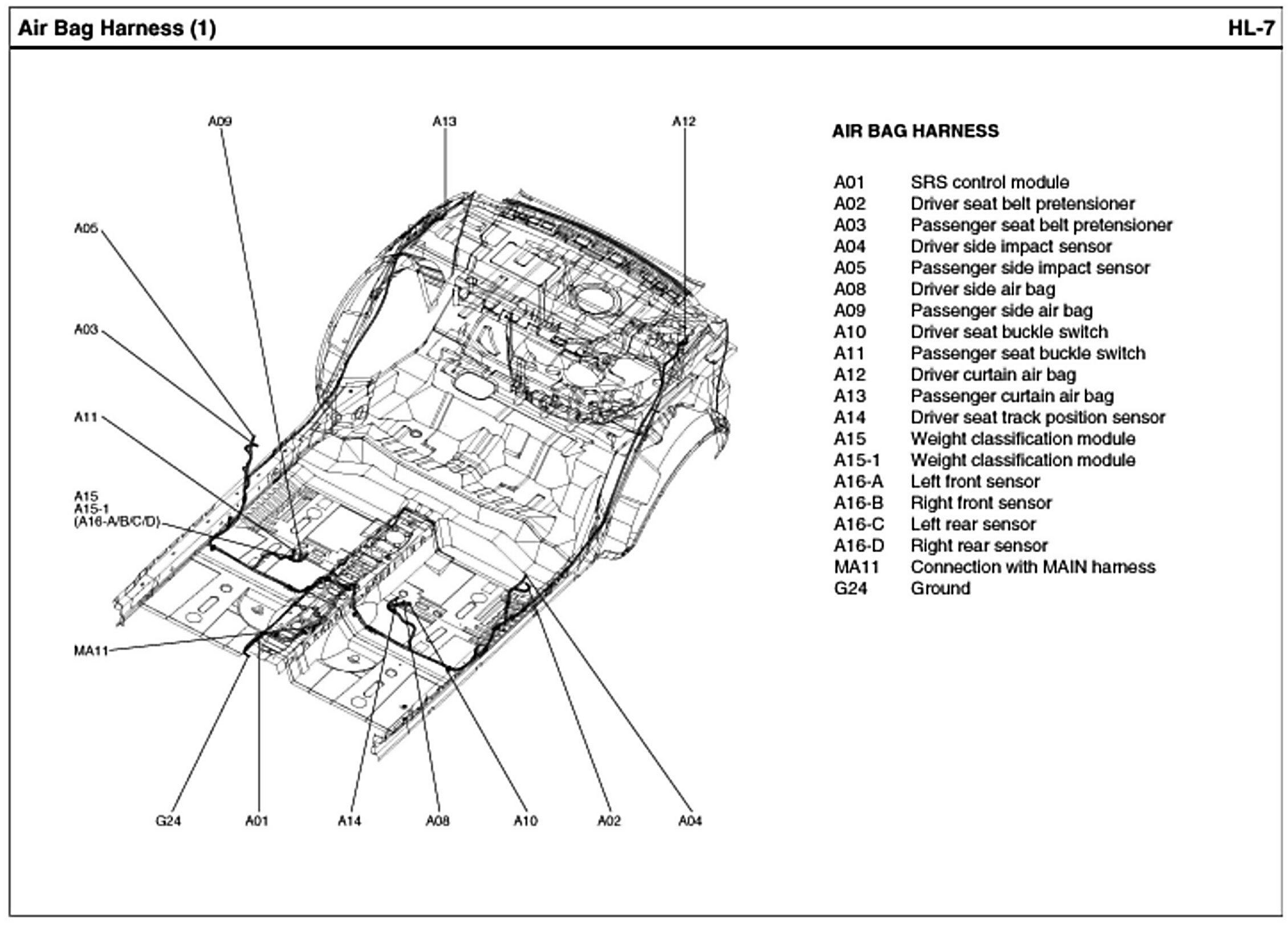 Air Bag Harness (1)

HL-7

A09
A13
A12
A05
A03
A11
A15
A15-1
(A16-A/B/C/D)
MA11
G24
A01
A14
A08
A10
A02
A04

AIR BAG HARNESS

| | |
|---|---|
| A01 | SRS control module |
| A02 | Driver seat belt pretensioner |
| A03 | Passenger seat belt pretensioner |
| A04 | Driver side impact sensor |
| A05 | Passenger side impact sensor |
| A08 | Driver side air bag |
| A09 | Passenger side air bag |
| A10 | Driver seat buckle switch |
| A11 | Passenger seat buckle switch |
| A12 | Driver curtain air bag |
| A13 | Passenger curtain air bag |
| A14 | Driver seat track position sensor |
| A15 | Weight classification module |
| A15-1 | Weight classification module |
| A16-A | Left front sensor |
| A16-B | Right front sensor |
| A16-C | Left rear sensor |
| A16-D | Right rear sensor |
| MA11 | Connection with MAIN harness |
| G24 | Ground |