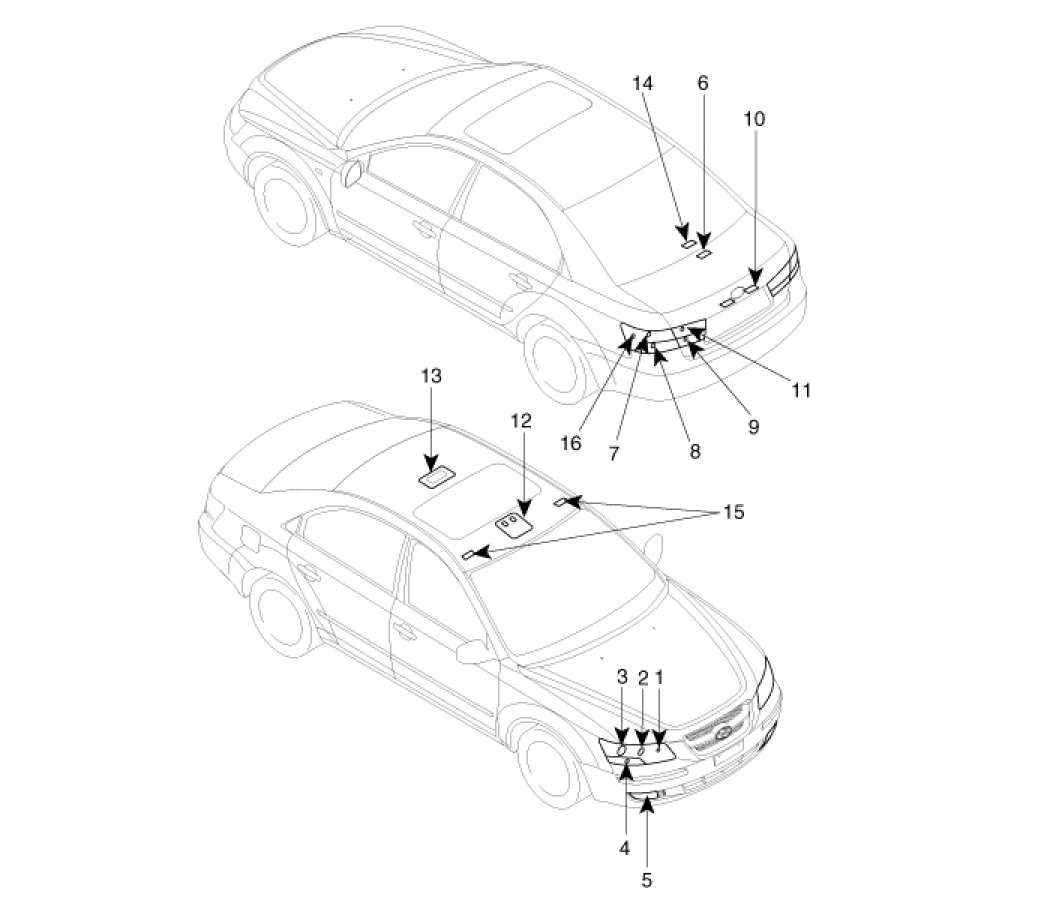 14
6
10
11
9
8
7
16
13
12
15
3
2
1
4
5