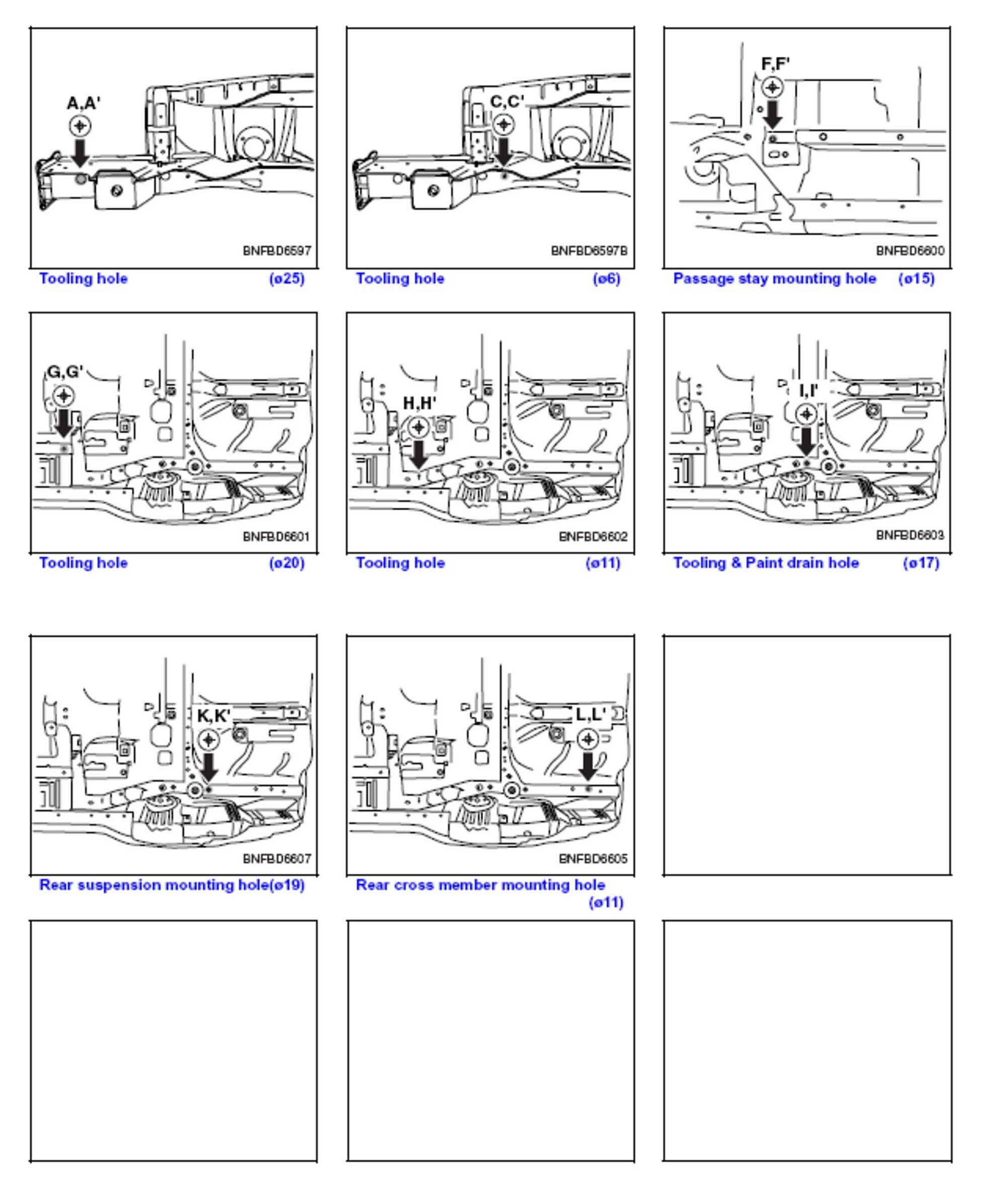 A,A'

BNFBD6597

Tooling hole (ø25)

C,C'

BNFBD6597B

Tooling hole (ø6)

F,F'

BNFBD6600

Passage stay mounting hole (ø15)

G,G'

BNFBD6601

Tooling hole (ø20)

H,H'

BNFBD6602

Tooling hole (ø11)

I,I'

BNFBD6603

Tooling & Paint drain hole (ø17)

K,K'

BNFBD6607

Rear suspension mounting hole(ø19)

L,L'

BNFBD6605

Rear cross member mounting hole (ø11)