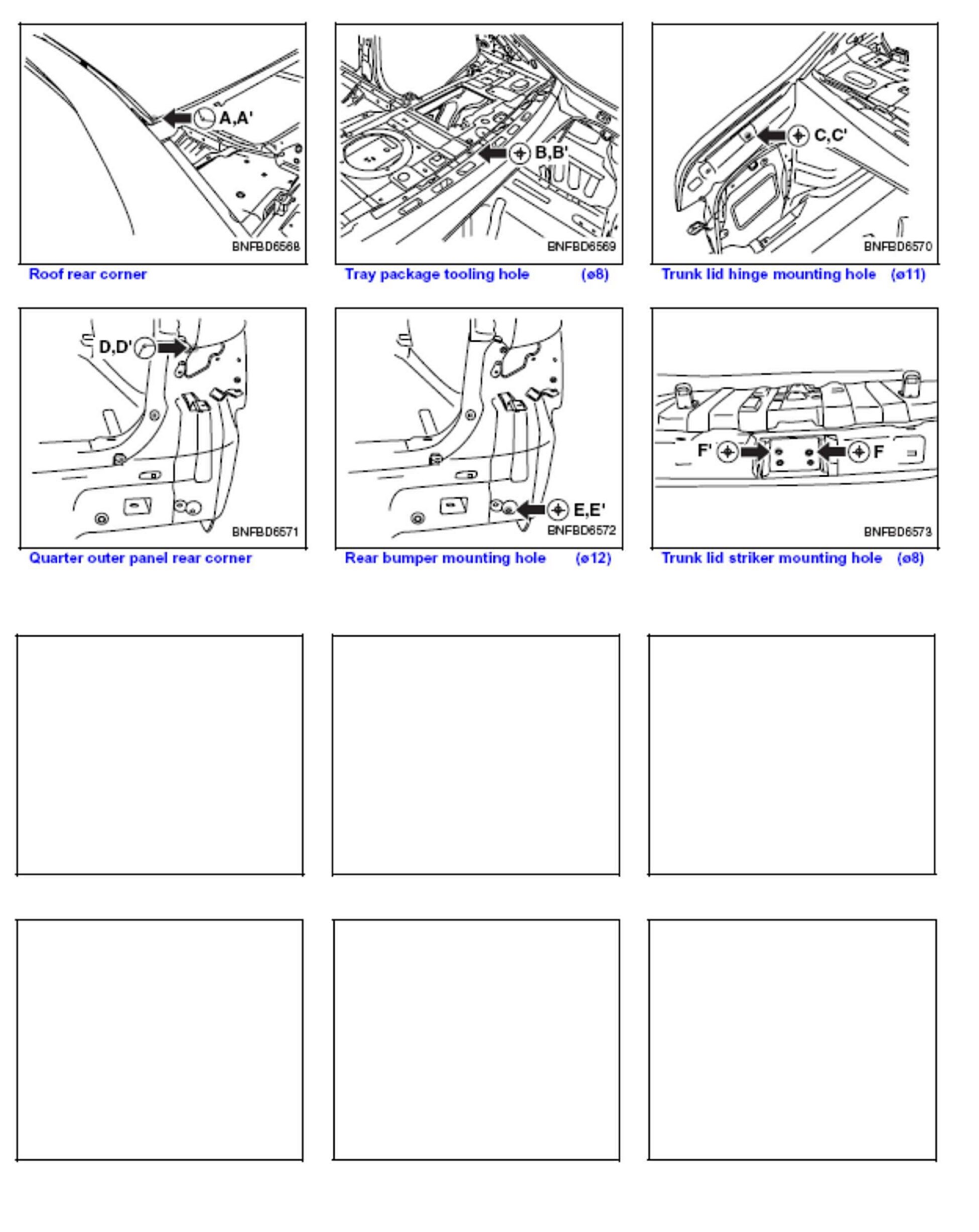 A,A'

BNFBD6568

Roof rear corner

B,B'

BNFBD6569

Tray package tooling hole (ø8)

C,C'

BNFBD6570

Trunk lid hinge mounting hole (ø11)

D,D'

BNFBD6571

Quarter outer panel rear corner

E,E'

BNFBD6572

Rear bumper mounting hole (ø12)

F' F

BNFBD6573

Trunk lid striker mounting hole (ø8)