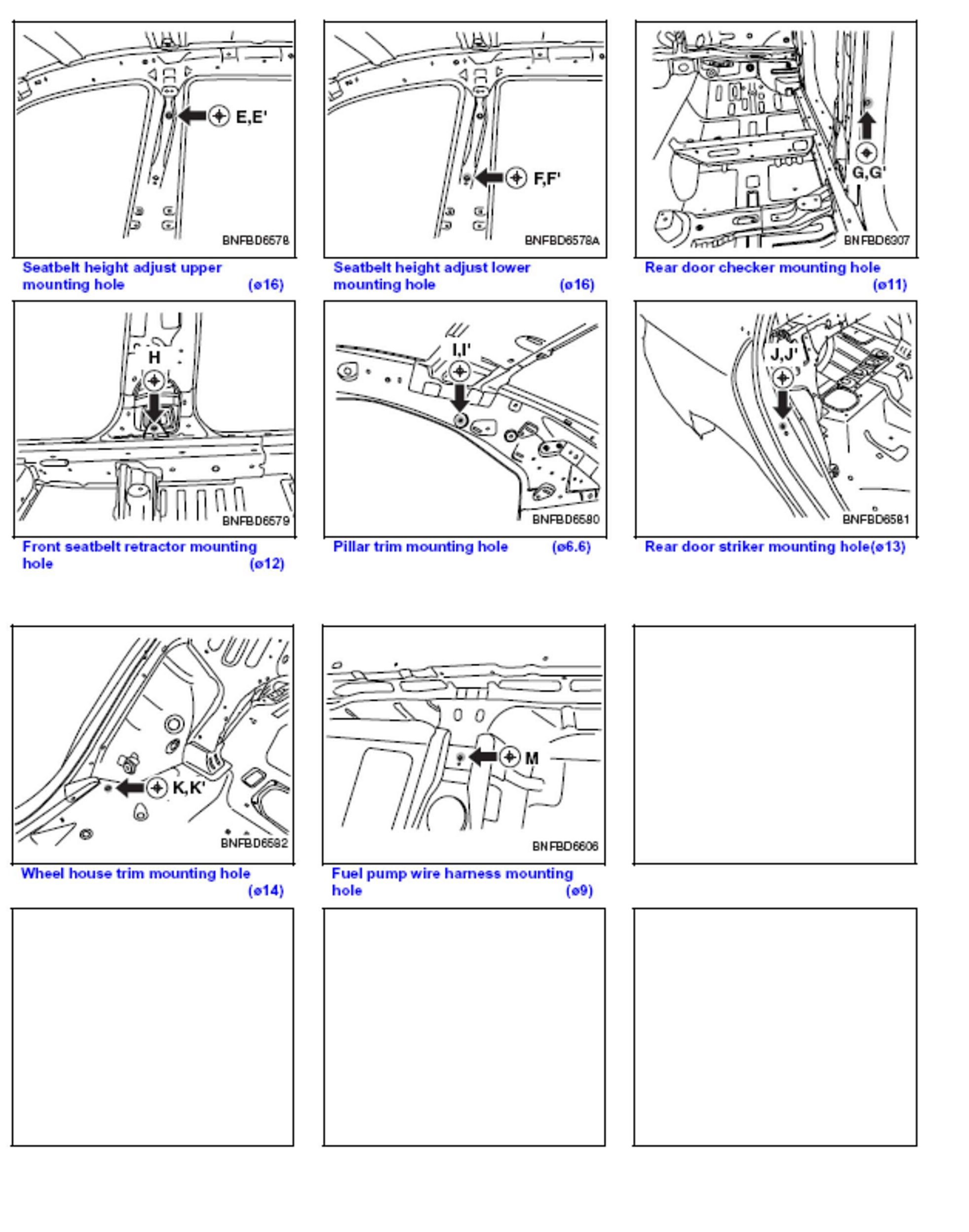 E,E'

BNFBD6578

Seatbelt height adjust upper mounting hole (ø16)

F,F'

BNFBD6578A

Seatbelt height adjust lower mounting hole (ø16)

G,G'

BNFBD6307

Rear door checker mounting hole (ø11)

H

BNFBD6579

Front seatbelt retractor mounting hole (ø12)

I,I'

BNFBD6580

Pillar trim mounting hole (ø6.6)

J,J'

BNFBD6581

Rear door striker mounting hole(ø13)

K,K'

BNFBD6582

Wheel house trim mounting hole (ø14)

M

BNFBD6606

Fuel pump wire harness mounting hole (ø9)