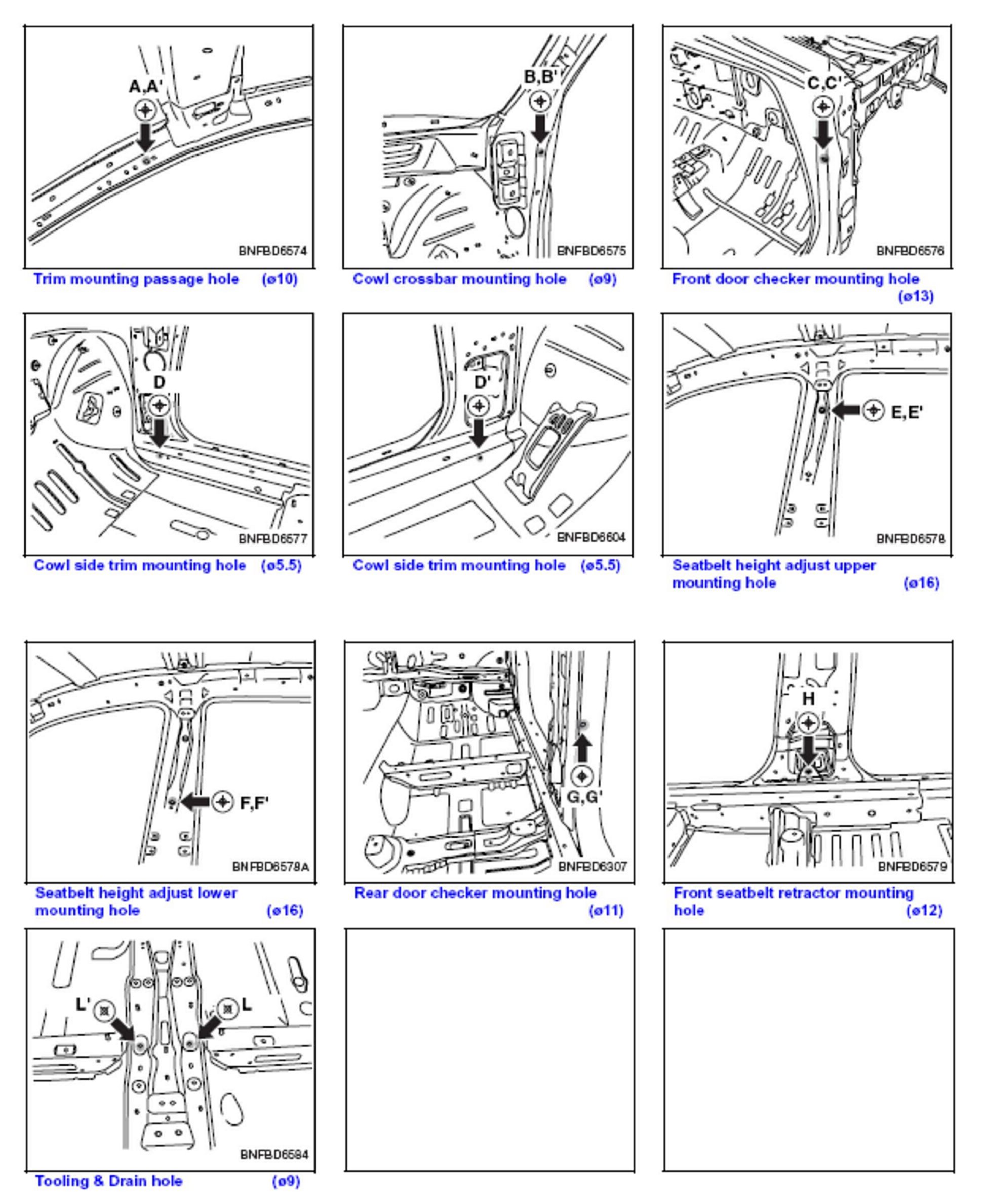 A,A'

BNFBD6574

Trim mounting passage hole (ø10)

B,B'

BNFBD6575

Cowl crossbar mounting hole (ø9)

C,C'

BNFBD6576

Front door checker mounting hole (ø13)

D

BNFBD6577

Cowl side trim mounting hole (ø5.5)

D'

BNFBD6604

Cowl side trim mounting hole (ø5.5)

E,E'

BNFBD6578

Seatbelt height adjust upper mounting hole (ø16)

F,F'

BNFBD6578A

Seatbelt height adjust lower mounting hole (ø16)

G,G'

BNFBD6307

Rear door checker mounting hole (ø11)

H

BNFBD6579

Front seatbelt retractor mounting hole (ø12)

L' L

BNFBD6584

Tooling & Drain hole (ø9)