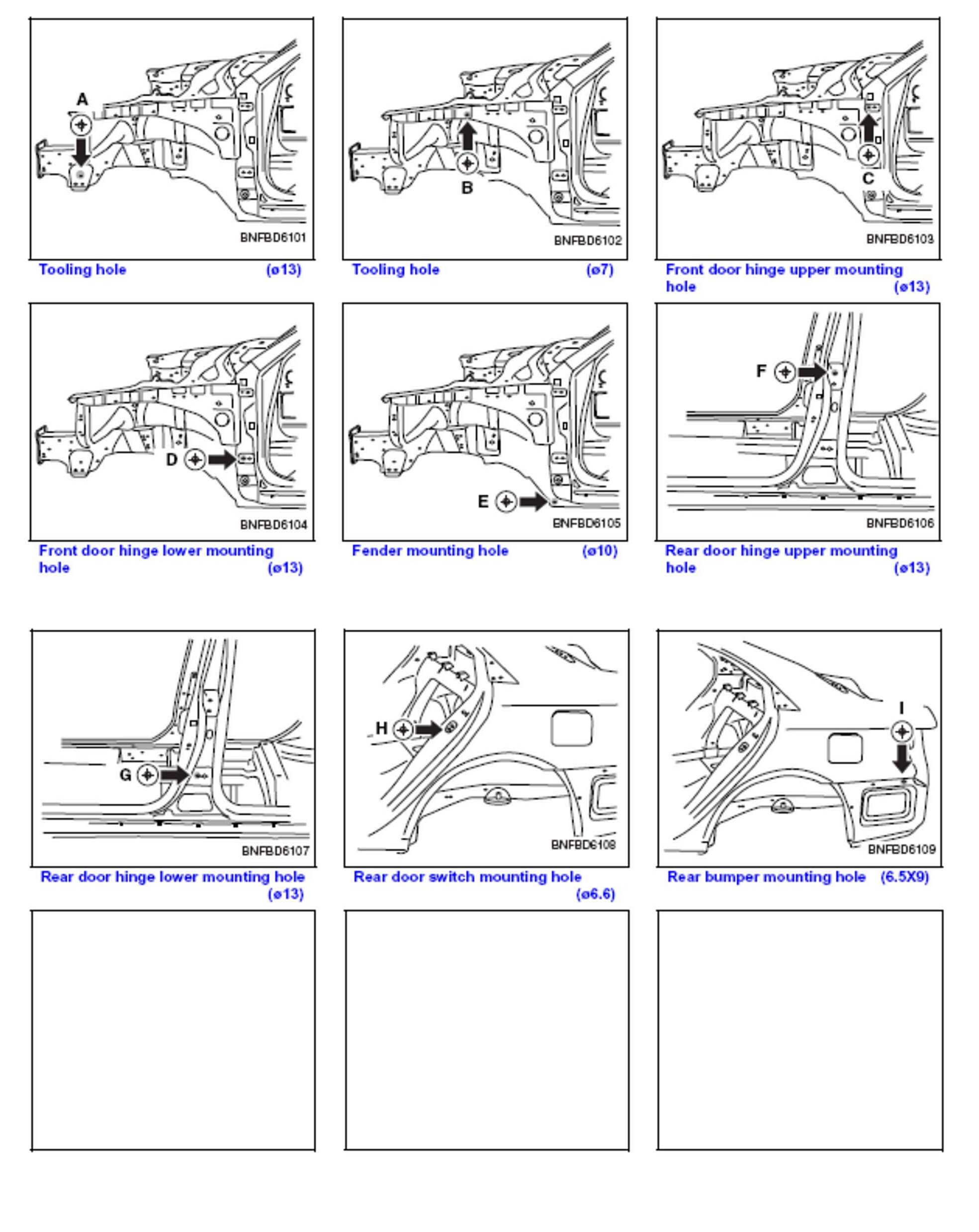 A

BNFBD6101

Tooling hole (ø13)

B

BNFBD6102

Tooling hole (ø7)

C

BNFBD6103

Front door hinge upper mounting hole (ø13)

D

BNFBD6104

Front door hinge lower mounting hole (ø13)

E

BNFBD6105

Fender mounting hole (ø10)

F

BNFBD6106

Rear door hinge upper mounting hole (ø13)

G

BNFBD6107

Rear door hinge lower mounting hole (ø13)

H

BNFBD6108

Rear door switch mounting hole (ø6.6)

I

BNFBD6109

Rear bumper mounting hole (6.5X9)