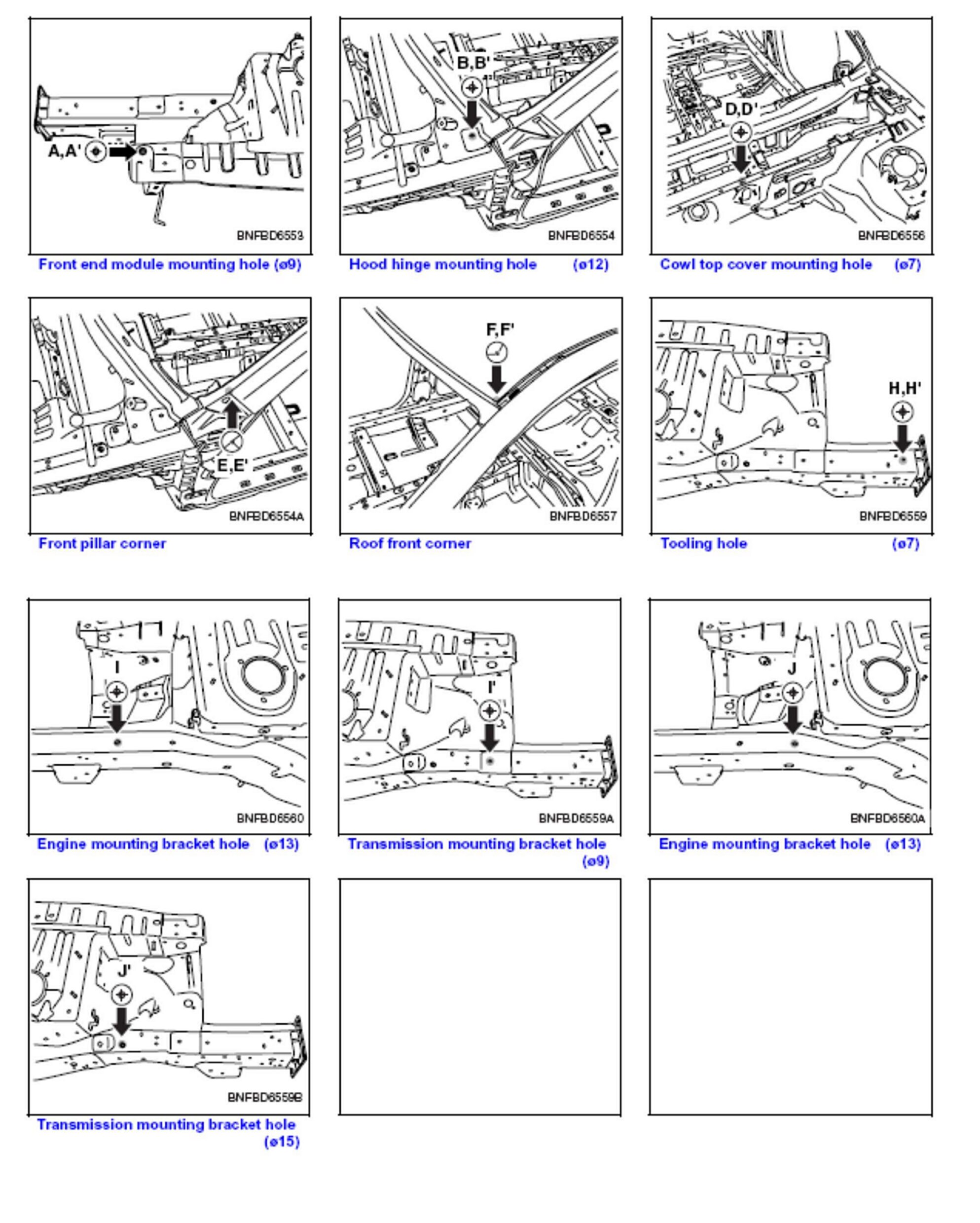 A,A'

BNFBD6553

Front end module mounting hole (ø9)

B,B'

BNFBD6554

Hood hinge mounting hole (ø12)

D,D'

BNFBD6556

Cowl top cover mounting hole (ø7)

E,E'

BNFBD6554A

Front pillar corner

F,F'

BNFBD6557

Roof front corner

H,H'

BNFBD6559

Tooling hole (ø7)

I

BNFBD6560

Engine mounting bracket hole (ø13)

I'

BNFBD6559A

Transmission mounting bracket hole (ø9)

J

BNFBD6560A

Engine mounting bracket hole (ø13)

J'

BNFBD6559B

Transmission mounting bracket hole (ø15)