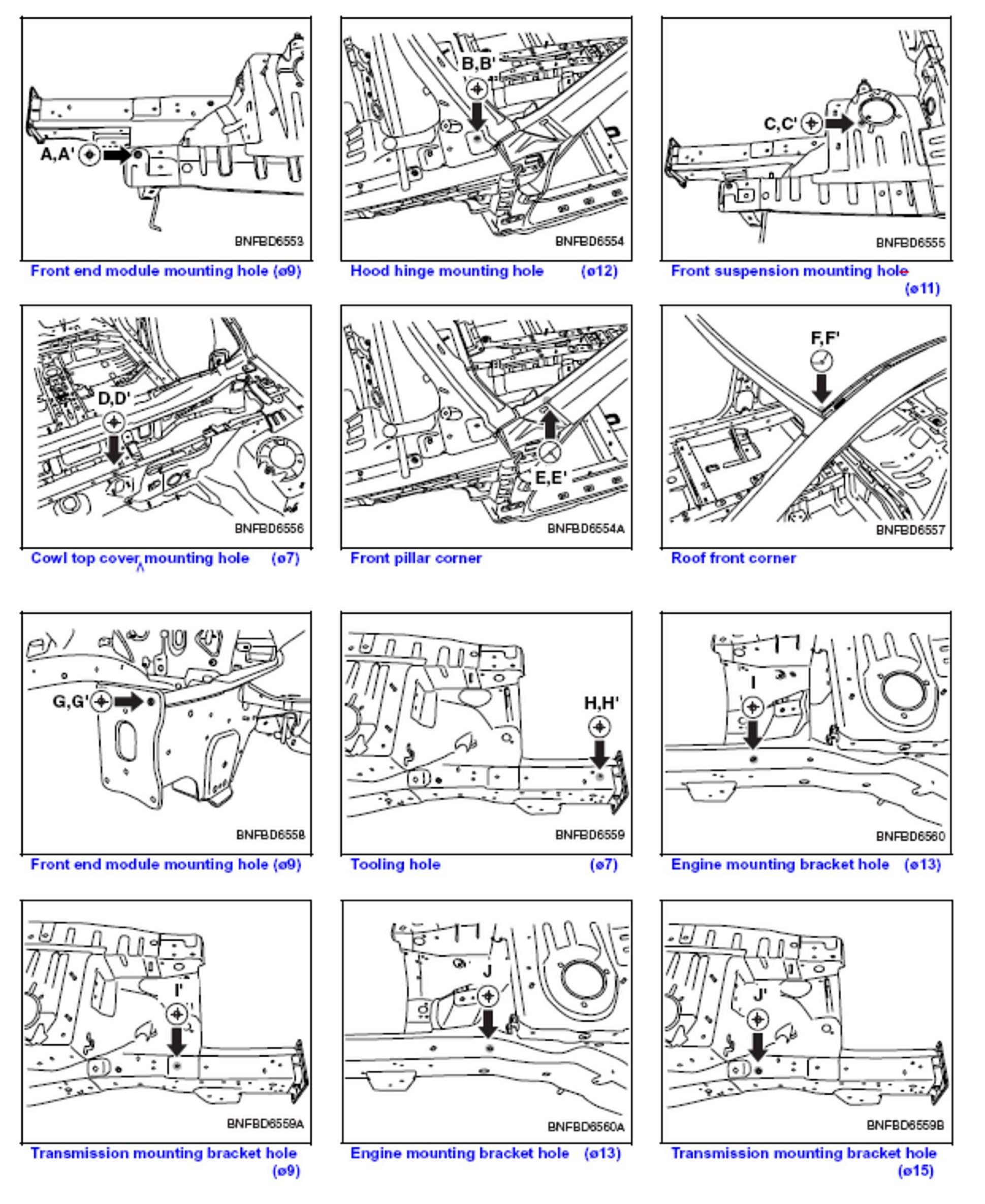 A,A'

BNFBD6553

Front end module mounting hole (ø9)

B,B'

BNFBD6554

Hood hinge mounting hole (ø12)

C,C'

BNFBD6555

Front suspension mounting hole (ø11)

D,D'

BNFBD6556

Cowl top cover mounting hole (ø7)

E,E'

BNFBD6554A

Front pillar corner

F,F'

BNFBD6557

Roof front corner

G,G'

BNFBD6558

Front end module mounting hole (ø9)

H,H'

BNFBD6559

Tooling hole (ø7)

I

BNFBD6560

Engine mounting bracket hole (ø13)

I'

BNFBD6559A

Transmission mounting bracket hole (ø9)

J

BNFBD6560A

Engine mounting bracket hole (ø13)

J'

BNFBD6559B

Transmission mounting bracket hole (ø15)