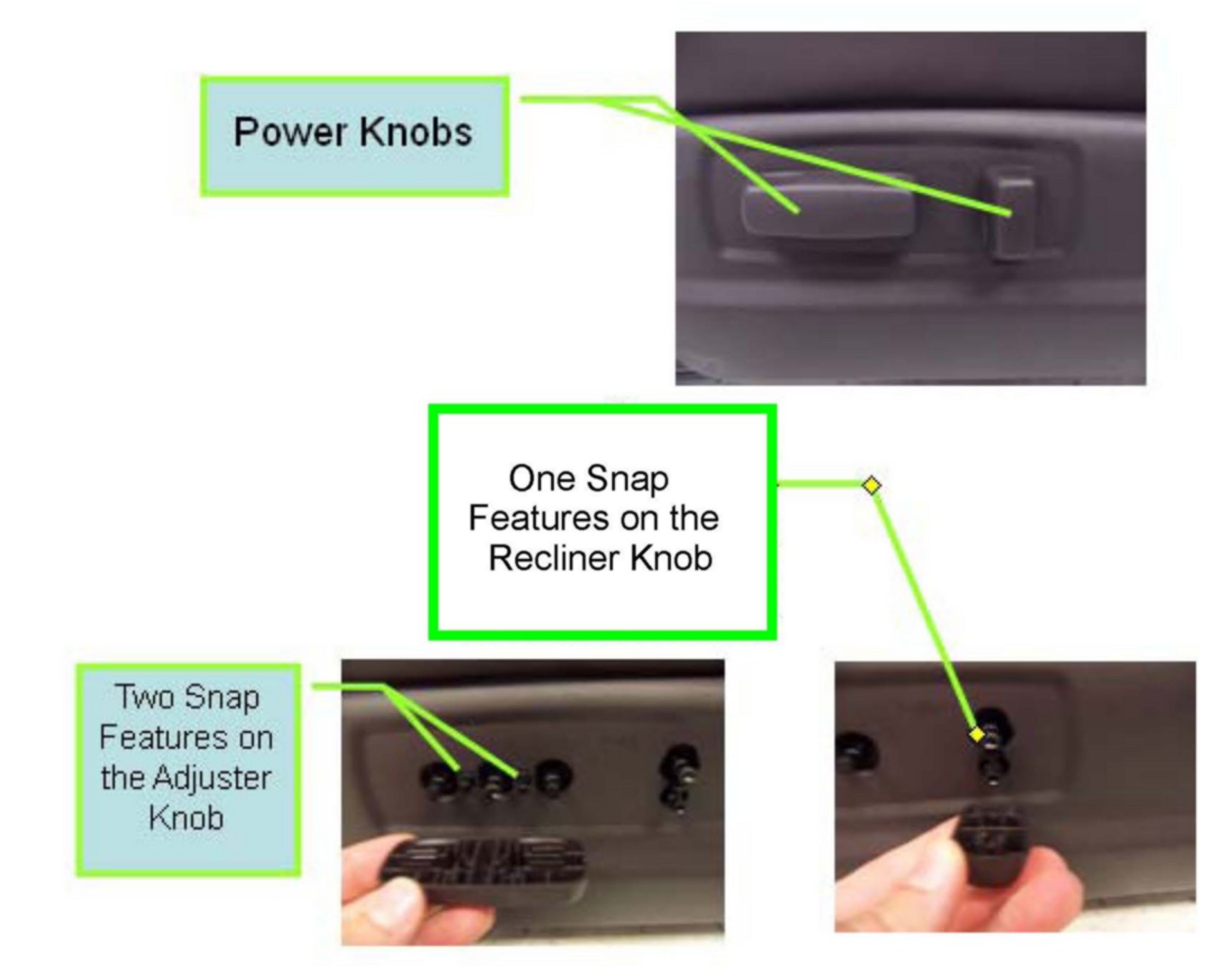 Power Knobs

One Snap Features on the Recliner Knob

Two Snap Features on the Adjuster Knob