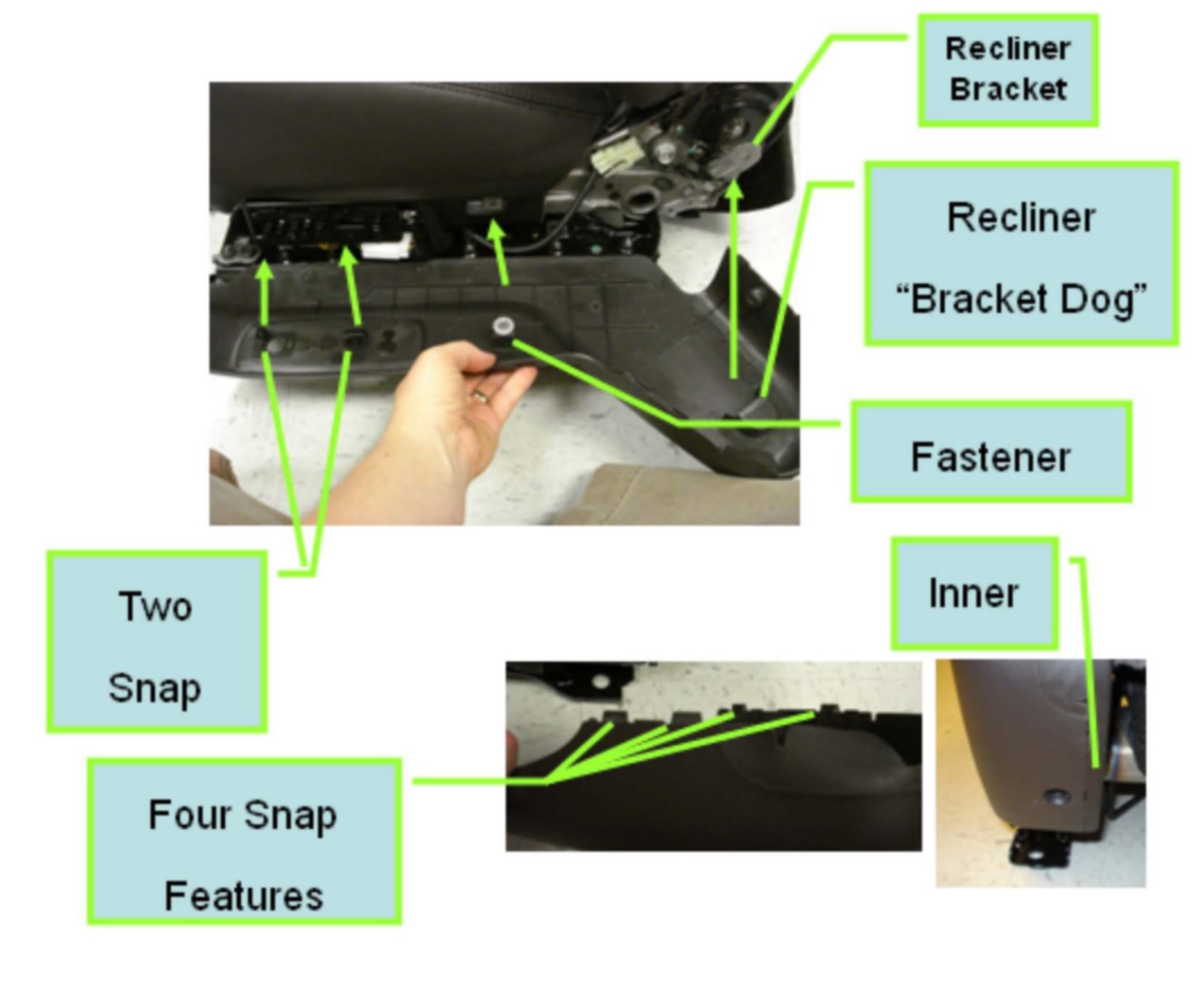 Recliner Bracket

Recliner "Bracket Dog"

Fastener

Two Snap

Inner

Four Snap Features