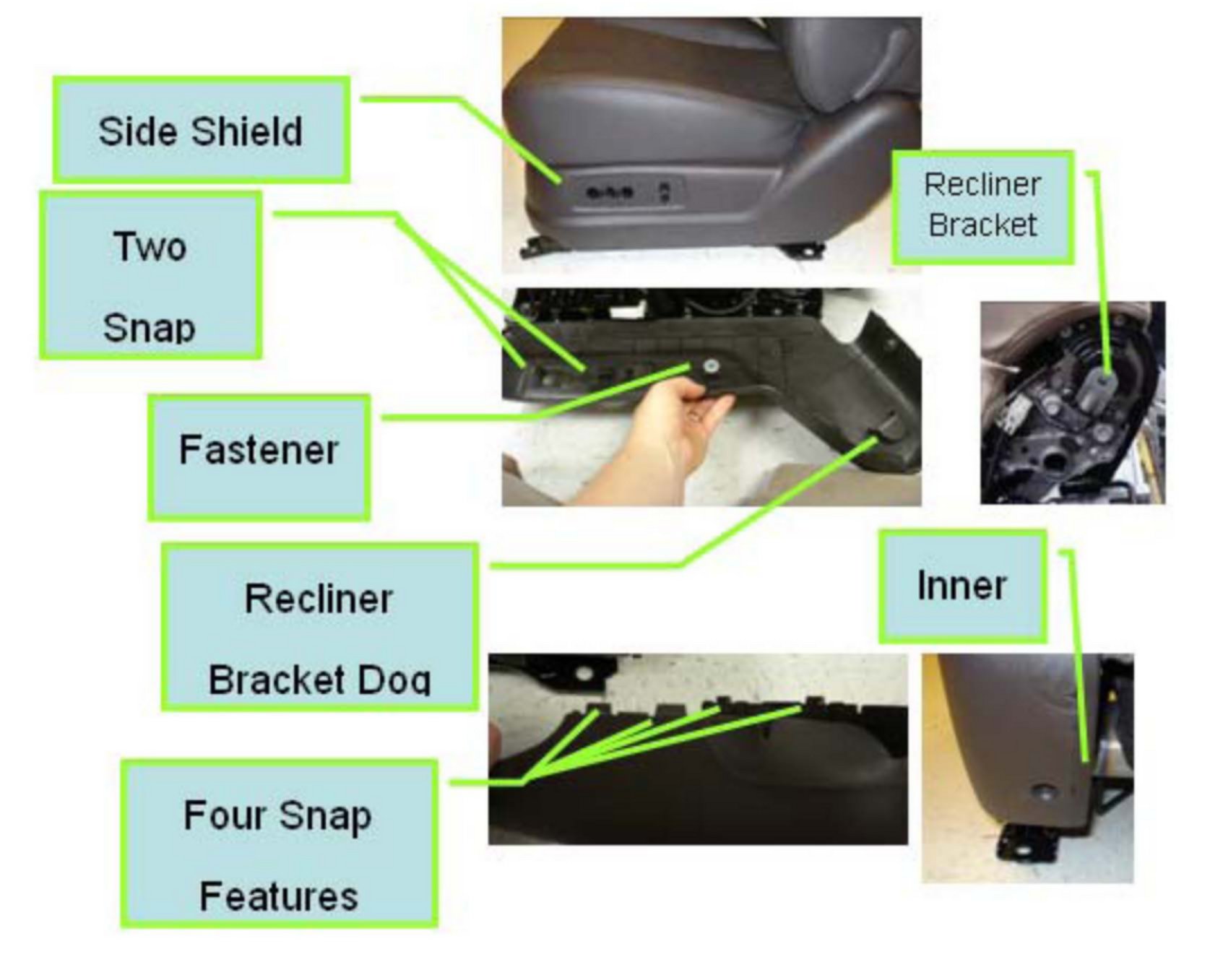 Side Shield

Two

Snap

Fastener

Recliner

Bracket Dog

Four Snap

Features

Recliner Bracket

Inner