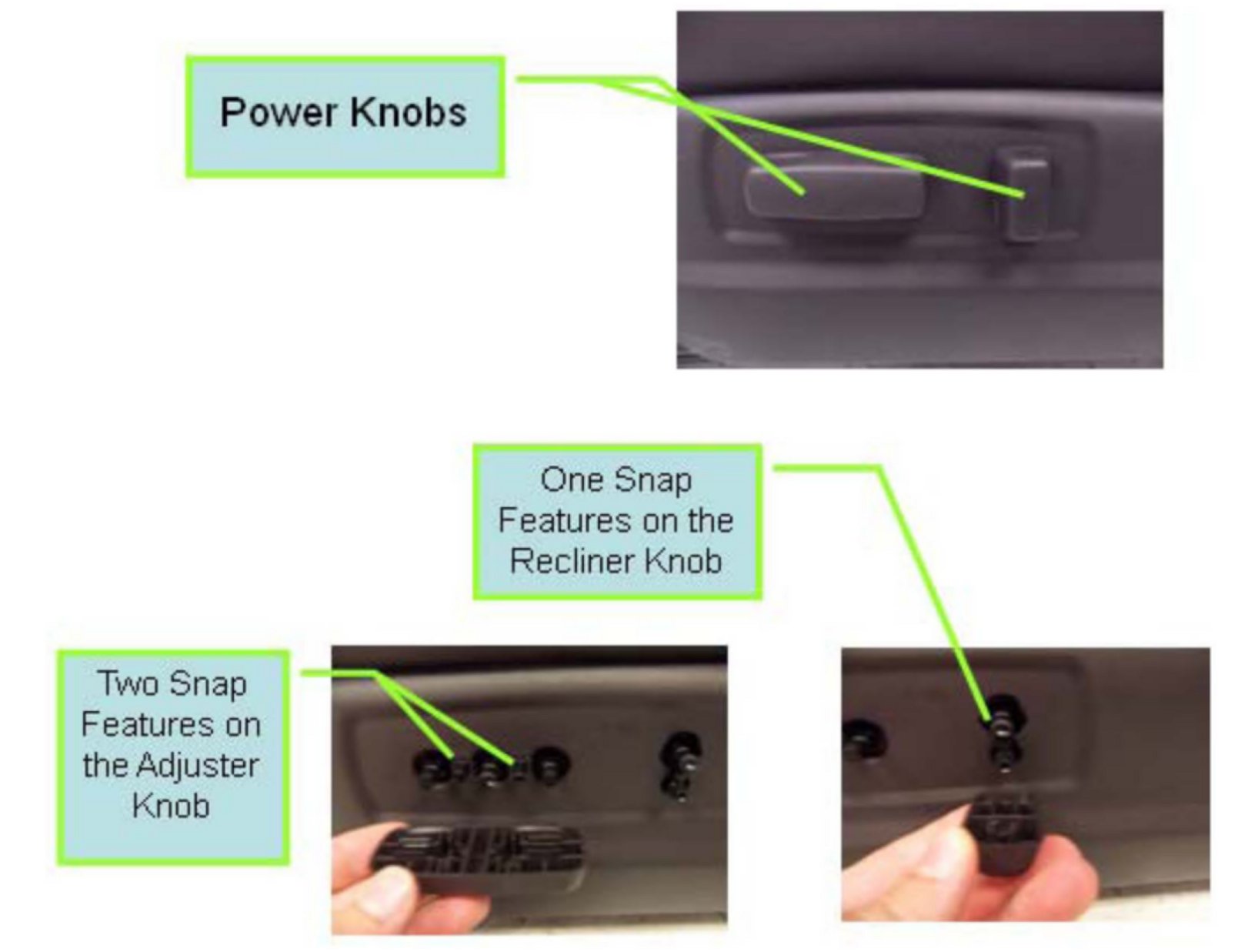 Power Knobs

One Snap Features on the Recliner Knob

Two Snap Features on the Adjuster Knob