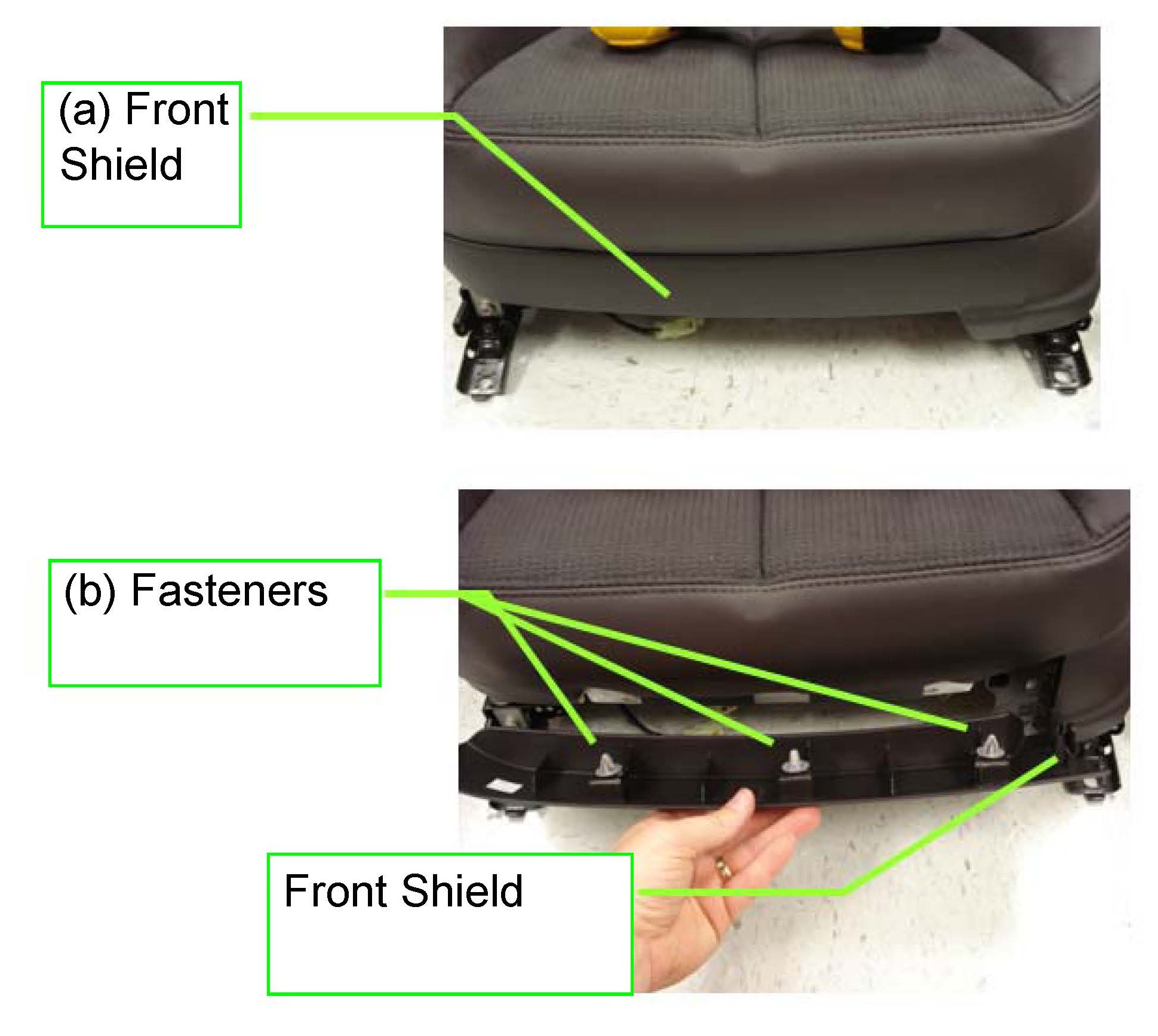 (a) Front Shield

(b) Fasteners

Front Shield