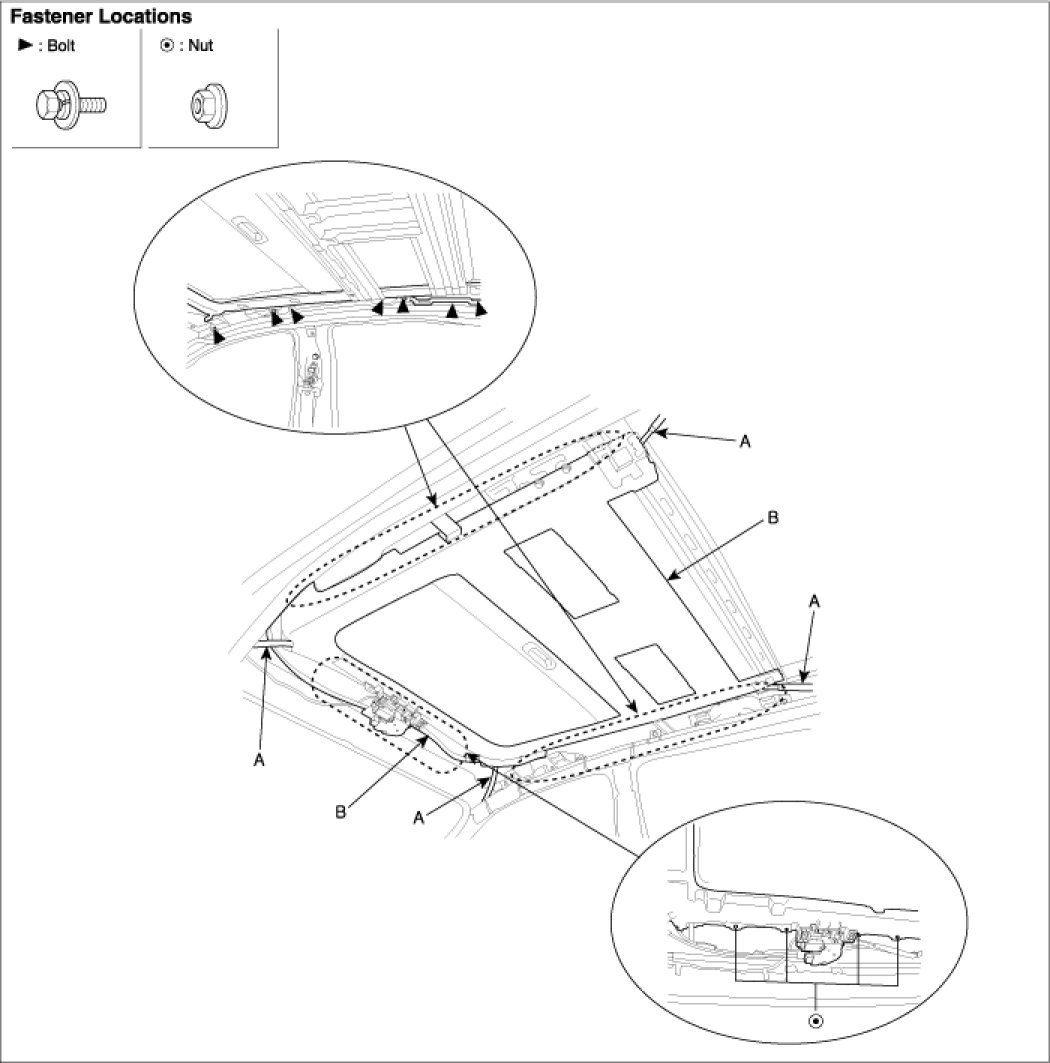 Fastener Locations

▶ : Bolt

⊙ : Nut

A

B

A

A

B

A