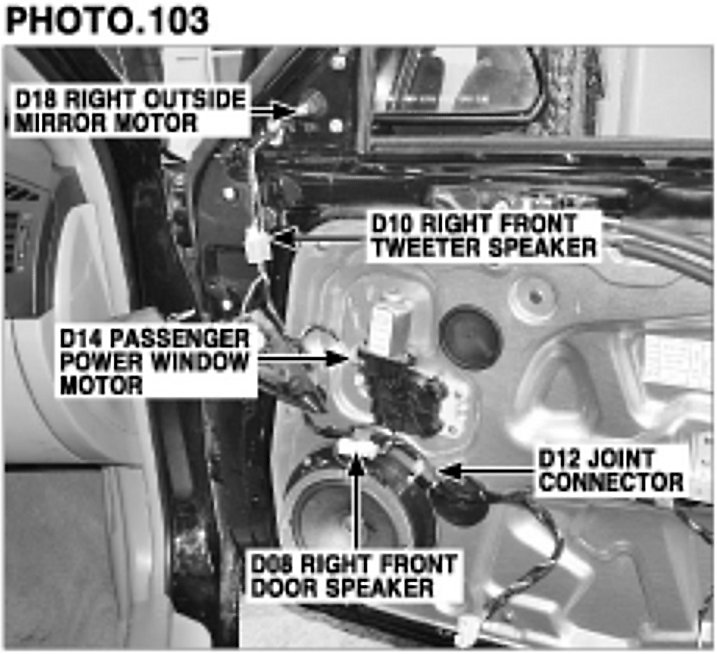 PHOTO.103

D18 RIGHT OUTSIDE MIRROR MOTOR

D10 RIGHT FRONT TWEETER SPEAKER

D14 PASSENGER POWER WINDOW MOTOR

D12 JOINT CONNECTOR

D08 RIGHT FRONT DOOR SPEAKER