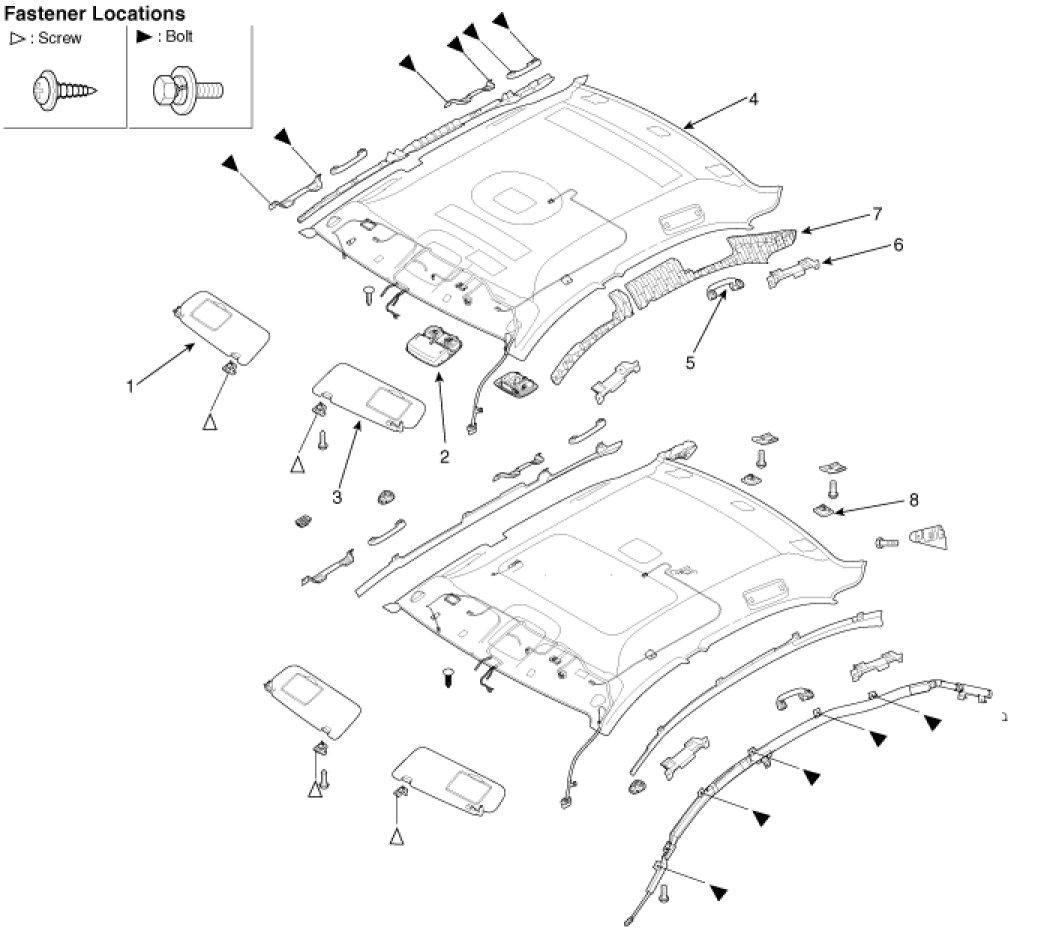 Fastener Locations

▷ : Screw

▶ : Bolt

4

7

6

5

1

2

3

8