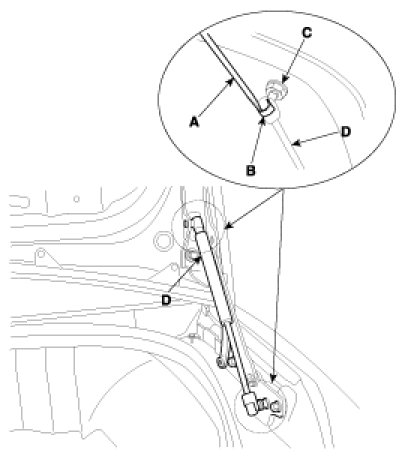 C
A
D
B
D