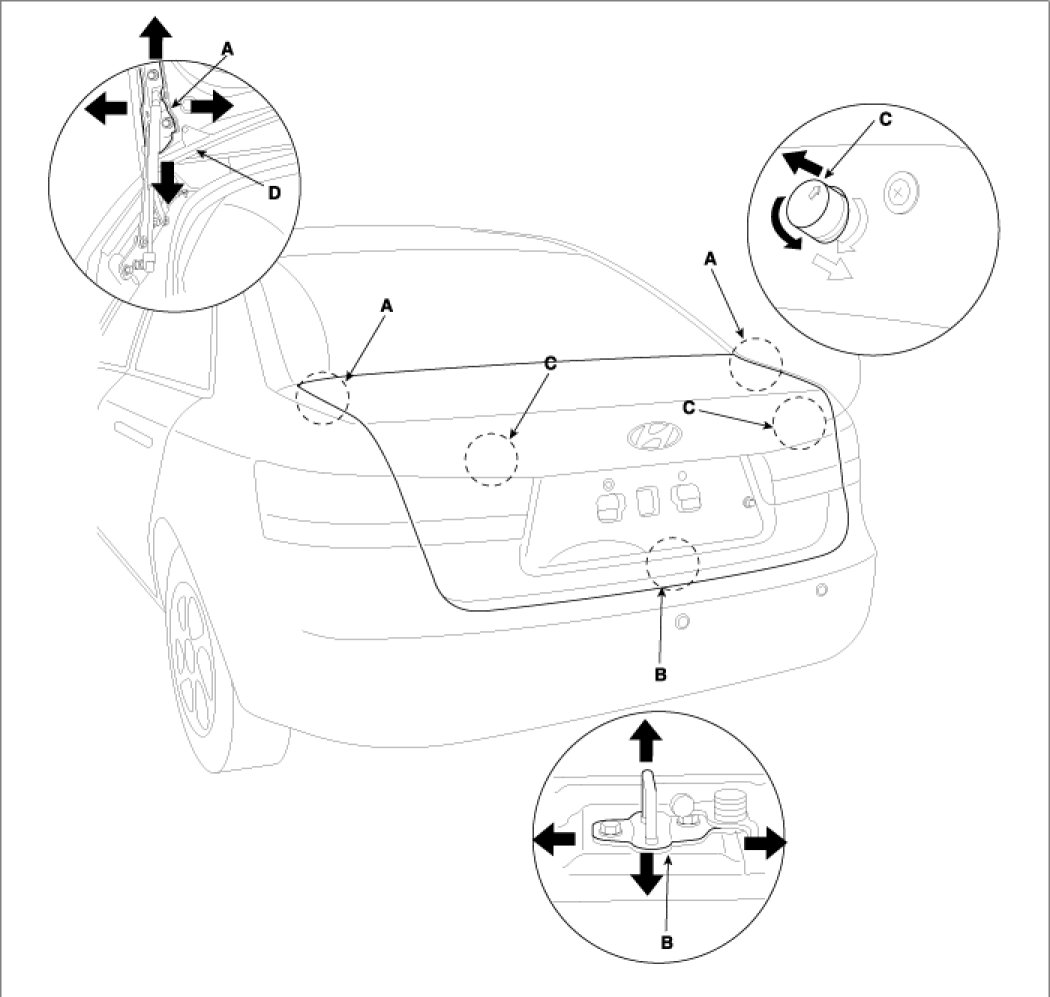 A
D
C
A
A
C
C
B
B