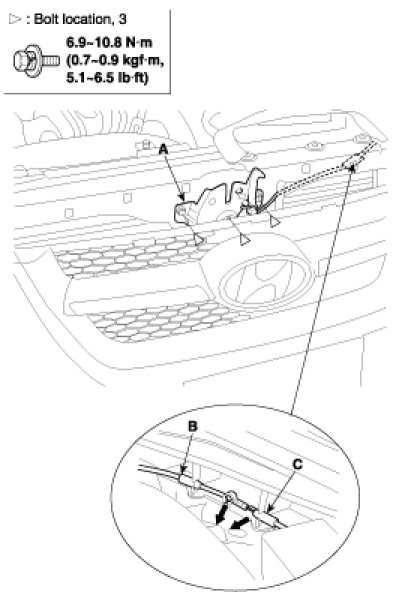 ▷ : Bolt location, 3

6.9~10.8 N·m
(0.7~0.9 kgf·m,
5.1~6.5 lb·ft)

A

B

C