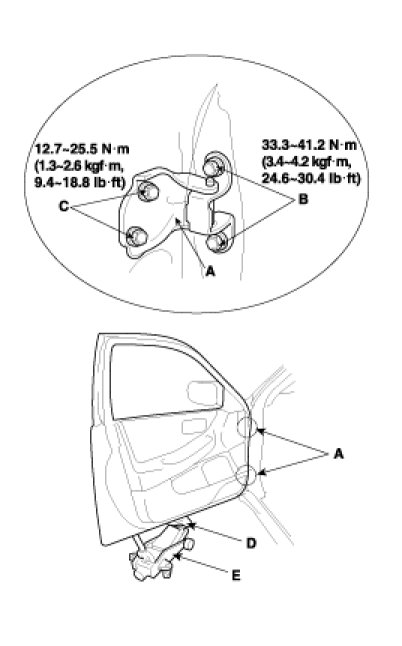 12.7~25.5 N·m (1.3~2.6 kgf·m, 9.4~18.8 lb·ft)

33.3~41.2 N·m (3.4~4.2 kgf·m, 24.6~30.4 lb·ft)

C

B

A

A

D

E