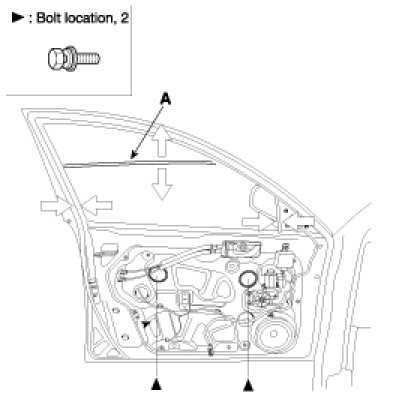 ► : Bolt location, 2

A