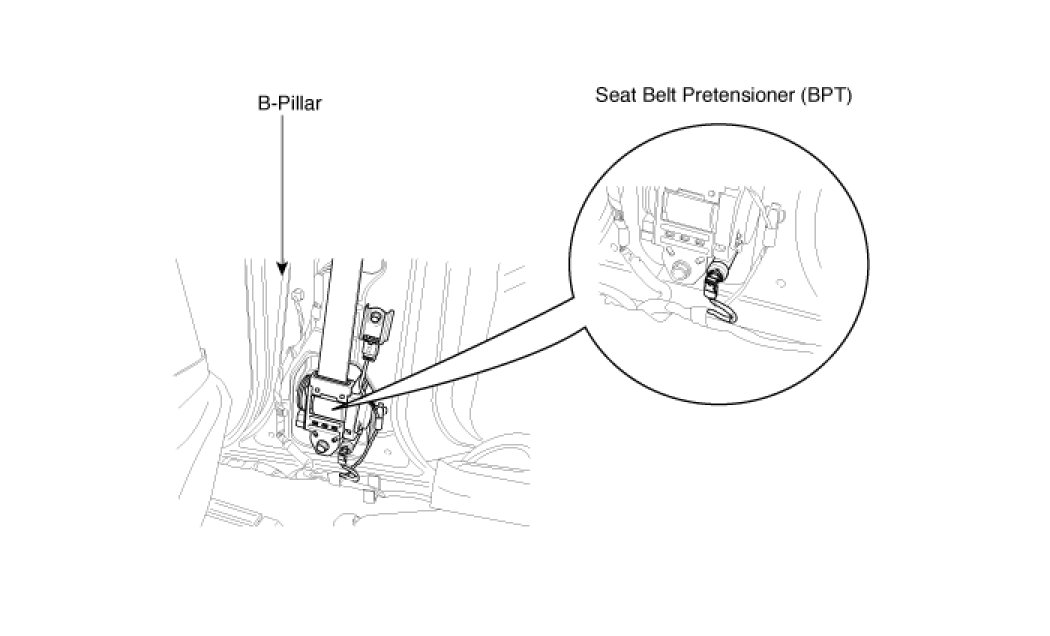 B-Pillar

Seat Belt Pretensioner (BPT)