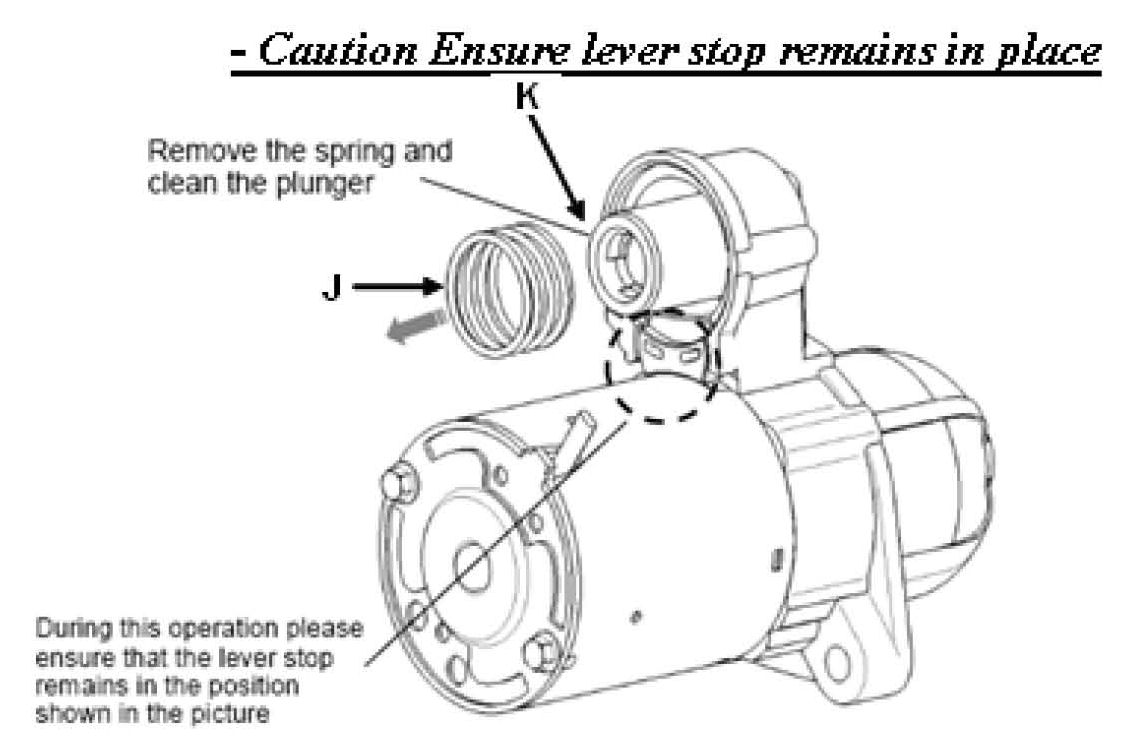 - Caution Ensure lever stop remains in place

K

Remove the spring and clean the plunger

J

During this operation please ensure that the lever stop remains in the position shown in the picture