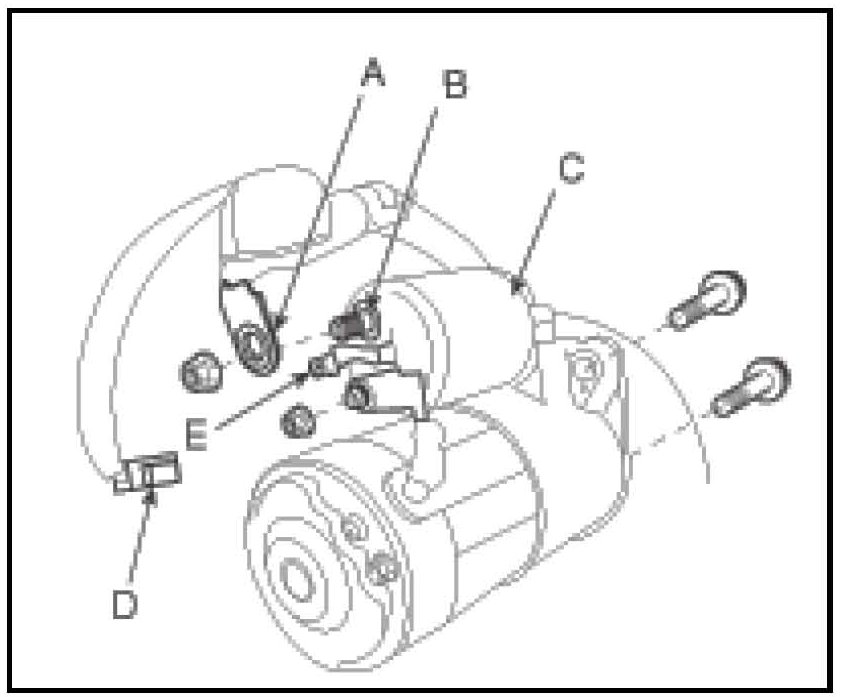 A
B
C
E
D