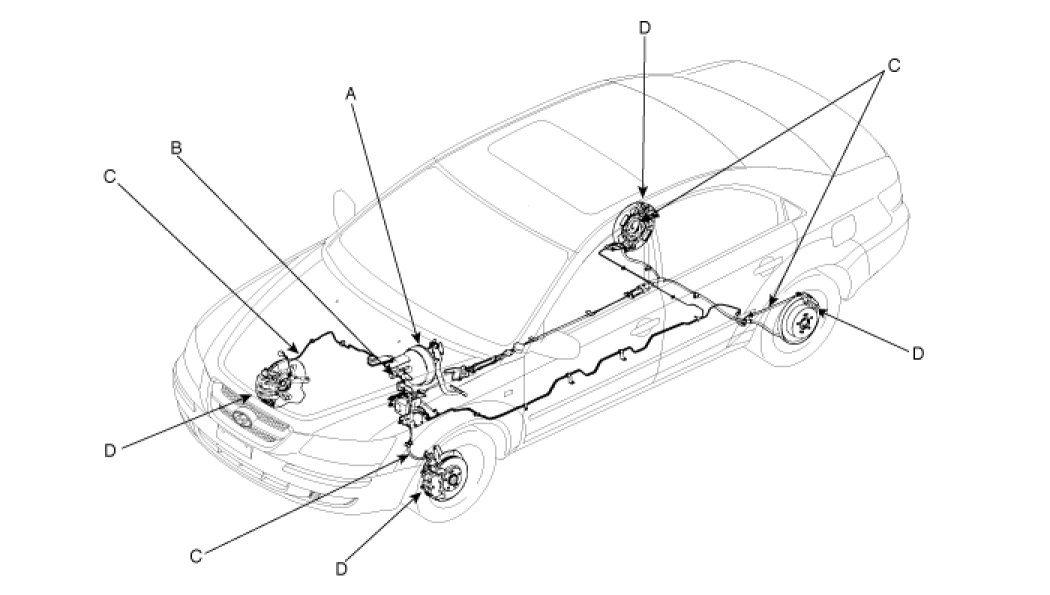 D
C
A
B
C
D
D
C
D