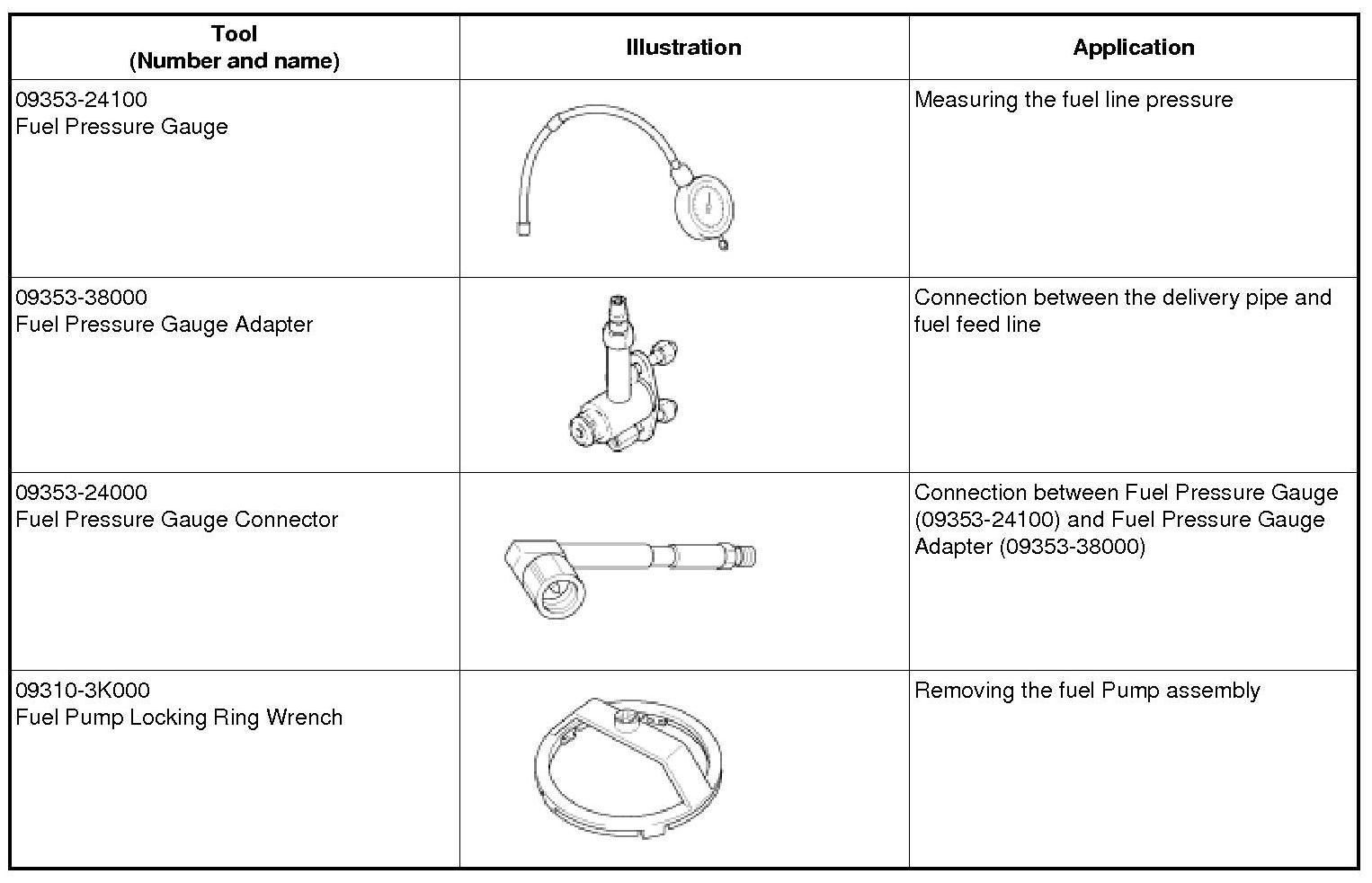 | Tool (Number and name) | Illustration | Application |
|---|---|---|
| 09353-24100 Fuel Pressure Gauge | | Measuring the fuel line pressure |
| 09353-38000 Fuel Pressure Gauge Adapter | | Connection between the delivery pipe and fuel feed line |
| 09353-24000 Fuel Pressure Gauge Connector | | Connection between Fuel Pressure Gauge (09353-24100) and Fuel Pressure Gauge Adapter (09353-38000) |
| 09310-3K000 Fuel Pump Locking Ring Wrench | | Removing the fuel Pump assembly |