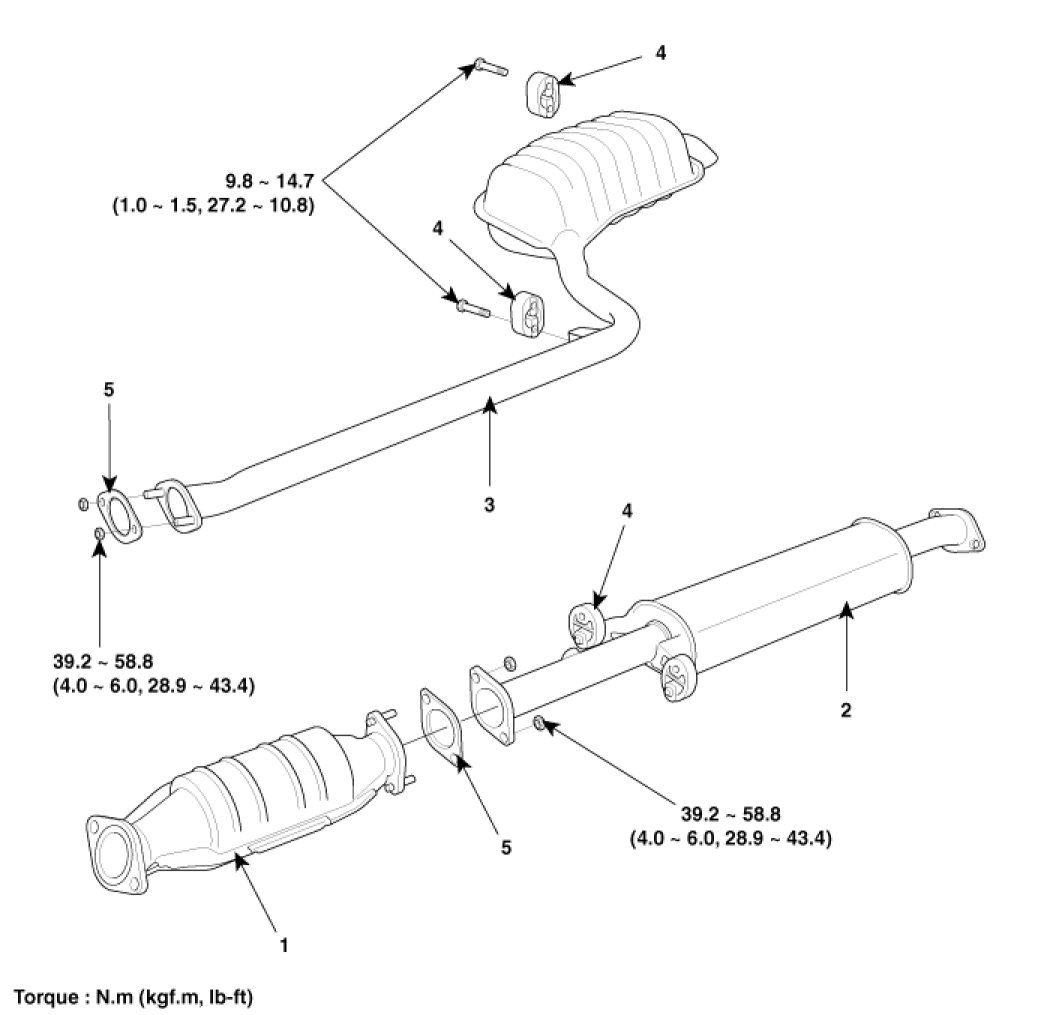 4

9.8 ~ 14.7
(1.0 ~ 1.5, 27.2 ~ 10.8)

4

5

3

4

39.2 ~ 58.8
(4.0 ~ 6.0, 28.9 ~ 43.4)

2

39.2 ~ 58.8
(4.0 ~ 6.0, 28.9 ~ 43.4)

5

1

Torque : N.m (kgf.m, lb-ft)