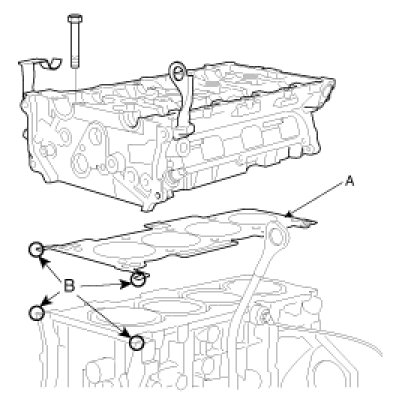 A

B