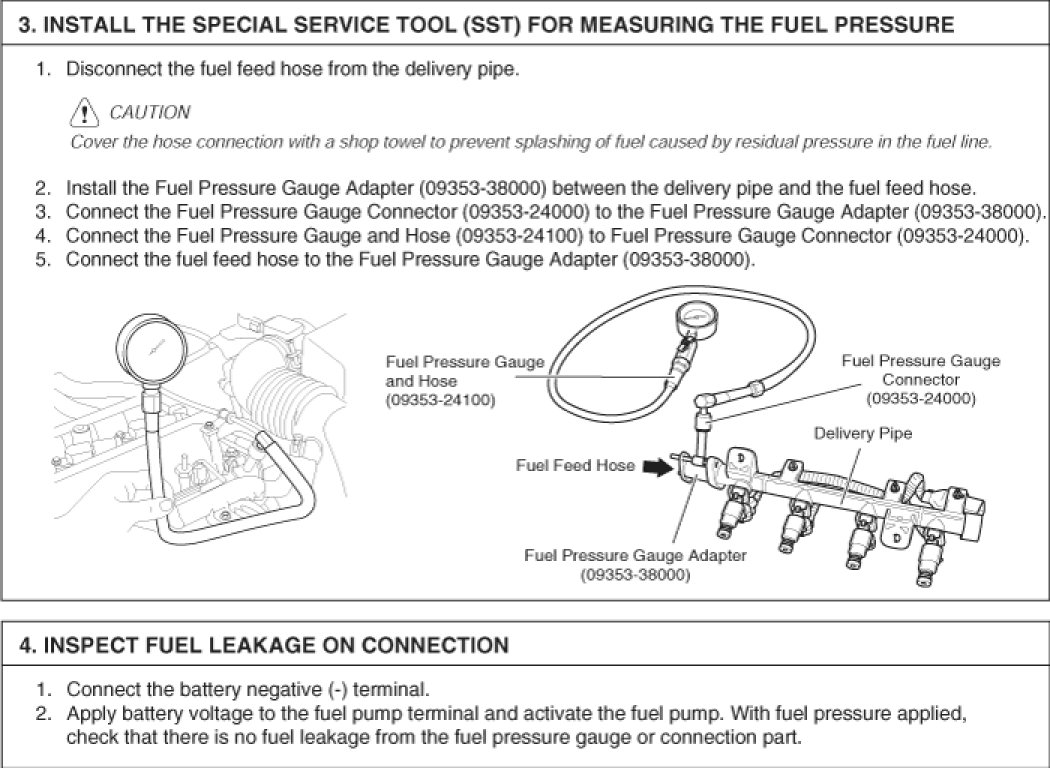 3. INSTALL THE SPECIAL SERVICE TOOL (SST) FOR MEASURING THE FUEL PRESSURE

1. Disconnect the fuel feed hose from the delivery pipe.

CAUTION
Cover the hose connection with a shop towel to prevent splashing of fuel caused by residual pressure in the fuel line.

2. Install the Fuel Pressure Gauge Adapter (09353-38000) between the delivery pipe and the fuel feed hose.
3. Connect the Fuel Pressure Gauge Connector (09353-24000) to the Fuel Pressure Gauge Adapter (09353-38000).
4. Connect the Fuel Pressure Gauge and Hose (09353-24100) to Fuel Pressure Gauge Connector (09353-24000).
5. Connect the fuel feed hose to the Fuel Pressure Gauge Adapter (09353-38000).

Fuel Pressure Gauge and Hose (09353-24100)

Fuel Pressure Gauge Connector (09353-24000)

Delivery Pipe

Fuel Feed Hose

Fuel Pressure Gauge Adapter (09353-38000)

4. INSPECT FUEL LEAKAGE ON CONNECTION

1. Connect the battery negative (-) terminal.
2. Apply battery voltage to the fuel pump terminal and activate the fuel pump. With fuel pressure applied, check that there is no fuel leakage from the fuel pressure gauge or connection part.