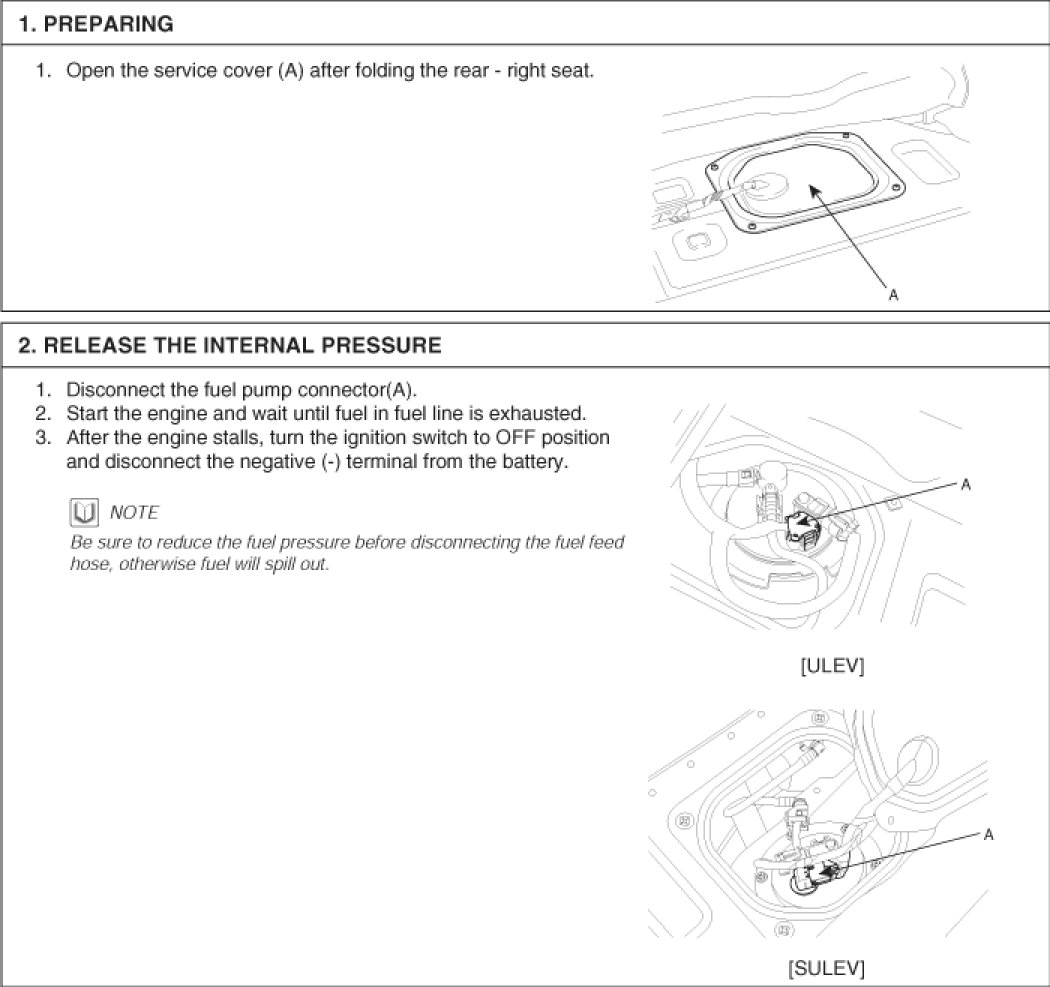 1. PREPARING

1. Open the service cover (A) after folding the rear - right seat.

A

2. RELEASE THE INTERNAL PRESSURE

1. Disconnect the fuel pump connector(A).
2. Start the engine and wait until fuel in fuel line is exhausted.
3. After the engine stalls, turn the ignition switch to OFF position and disconnect the negative (-) terminal from the battery.

NOTE
Be sure to reduce the fuel pressure before disconnecting the fuel feed hose, otherwise fuel will spill out.

A

[ULEV]

A

[SULEV]