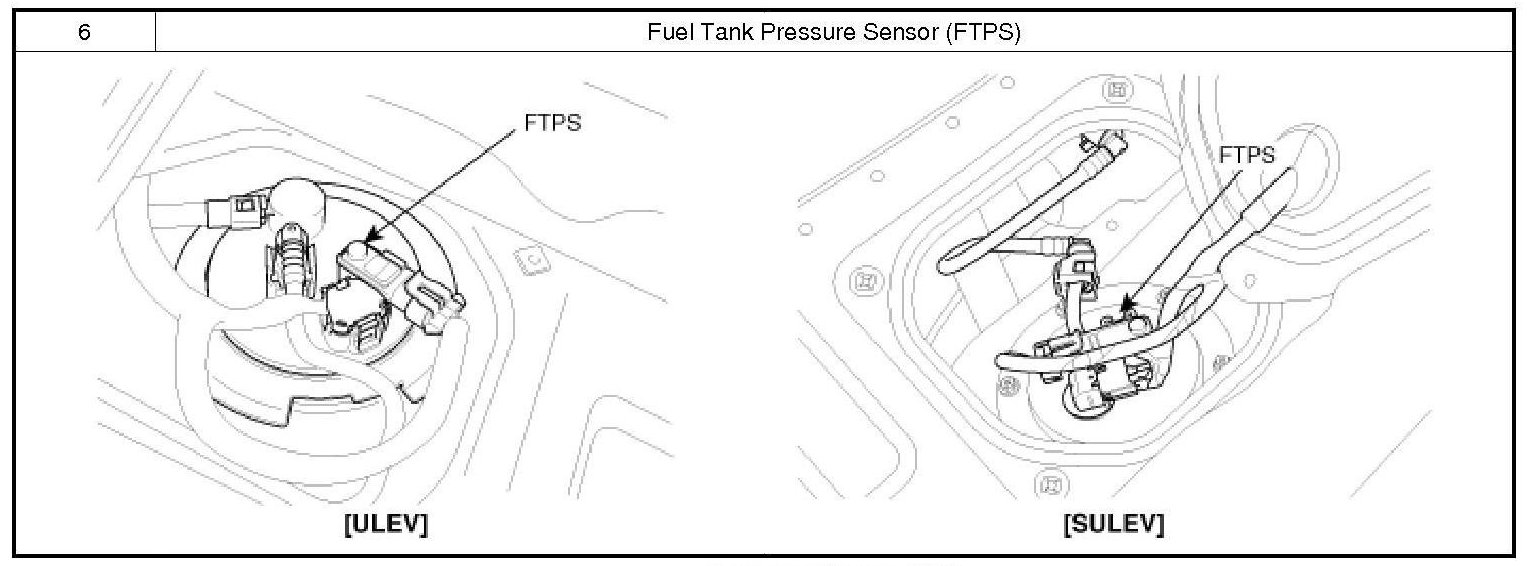 | 6 | Fuel Tank Pressure Sensor (FTPS) |
|---|---|

FTPS

[ULEV]

FTPS

[SULEV]