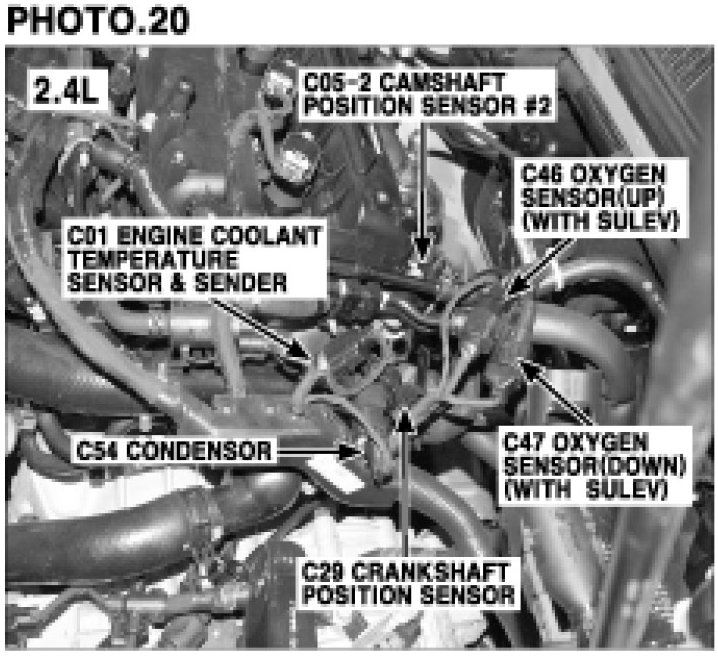 PHOTO.20

2.4L

C05-2 CAMSHAFT POSITION SENSOR #2

C46 OXYGEN SENSOR(UP) (WITH SULEV)

C01 ENGINE COOLANT TEMPERATURE SENSOR & SENDER

C54 CONDENSOR

C47 OXYGEN SENSOR(DOWN) (WITH SULEV)

C29 CRANKSHAFT POSITION SENSOR