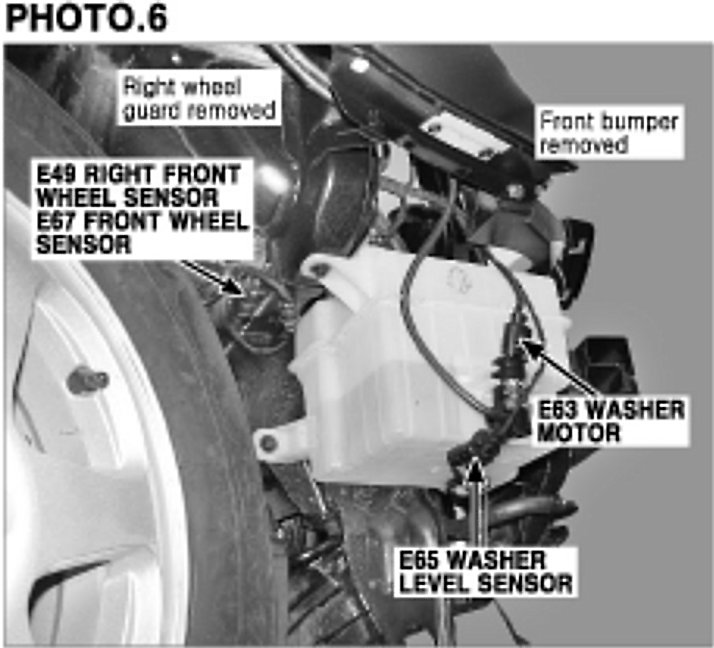 PHOTO.6

Right wheel guard removed

Front bumper removed

E49 RIGHT FRONT WHEEL SENSOR
E67 FRONT WHEEL SENSOR

E63 WASHER MOTOR

E65 WASHER LEVEL SENSOR