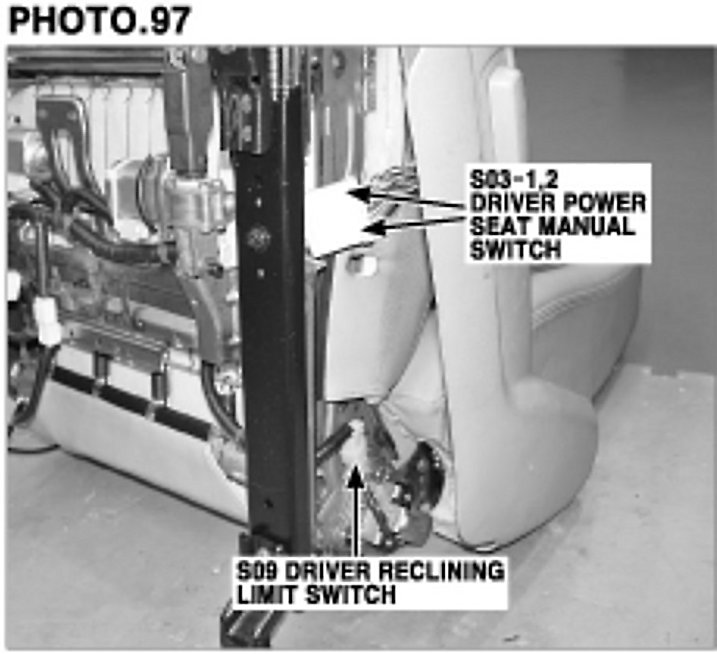 PHOTO.97

S03-1,2
DRIVER POWER
SEAT MANUAL
SWITCH

S09 DRIVER RECLINING
LIMIT SWITCH