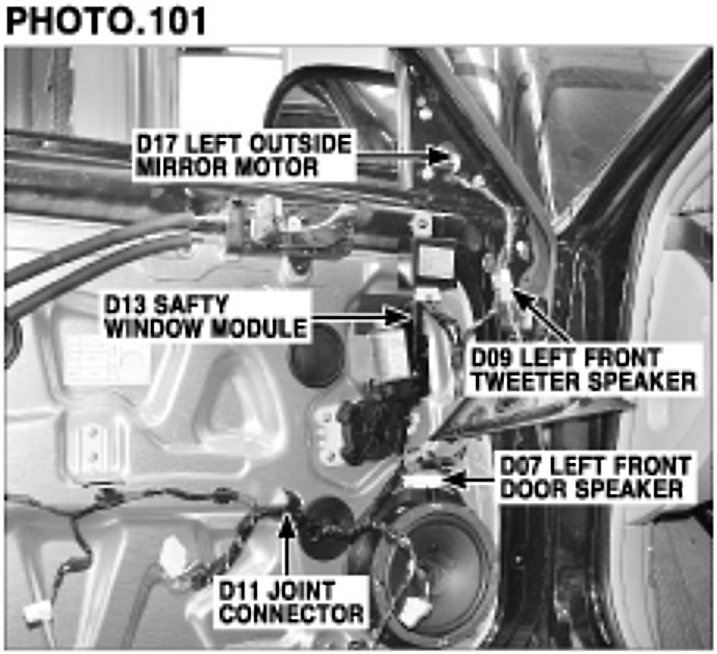 PHOTO.101

D17 LEFT OUTSIDE MIRROR MOTOR

D13 SAFTY WINDOW MODULE

D09 LEFT FRONT TWEETER SPEAKER

D07 LEFT FRONT DOOR SPEAKER

D11 JOINT CONNECTOR